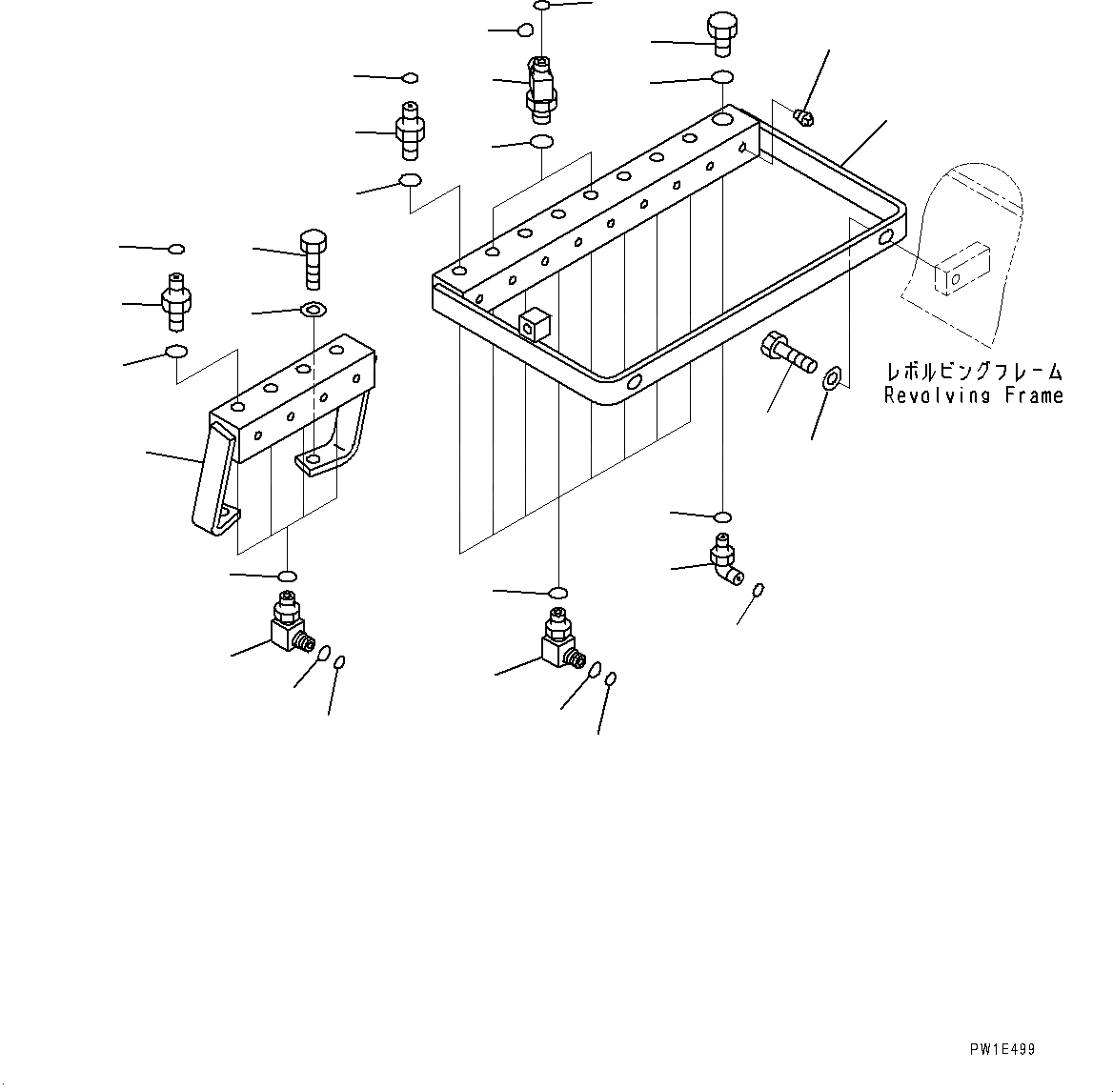 レボルビングフレーム
Revolving Frame

PW1E499