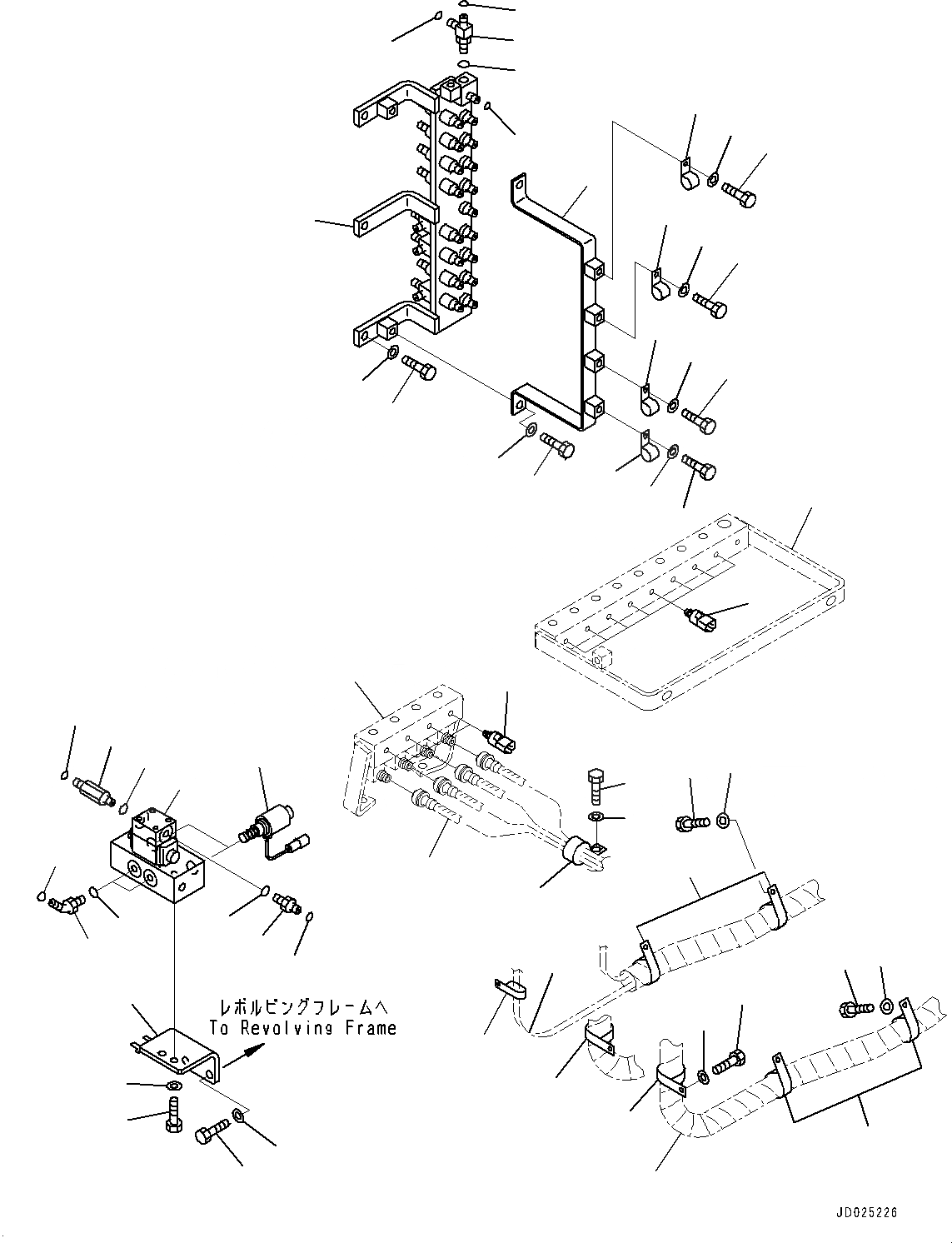 レボルビングフレームへ
To Revolving Frame

JD025226