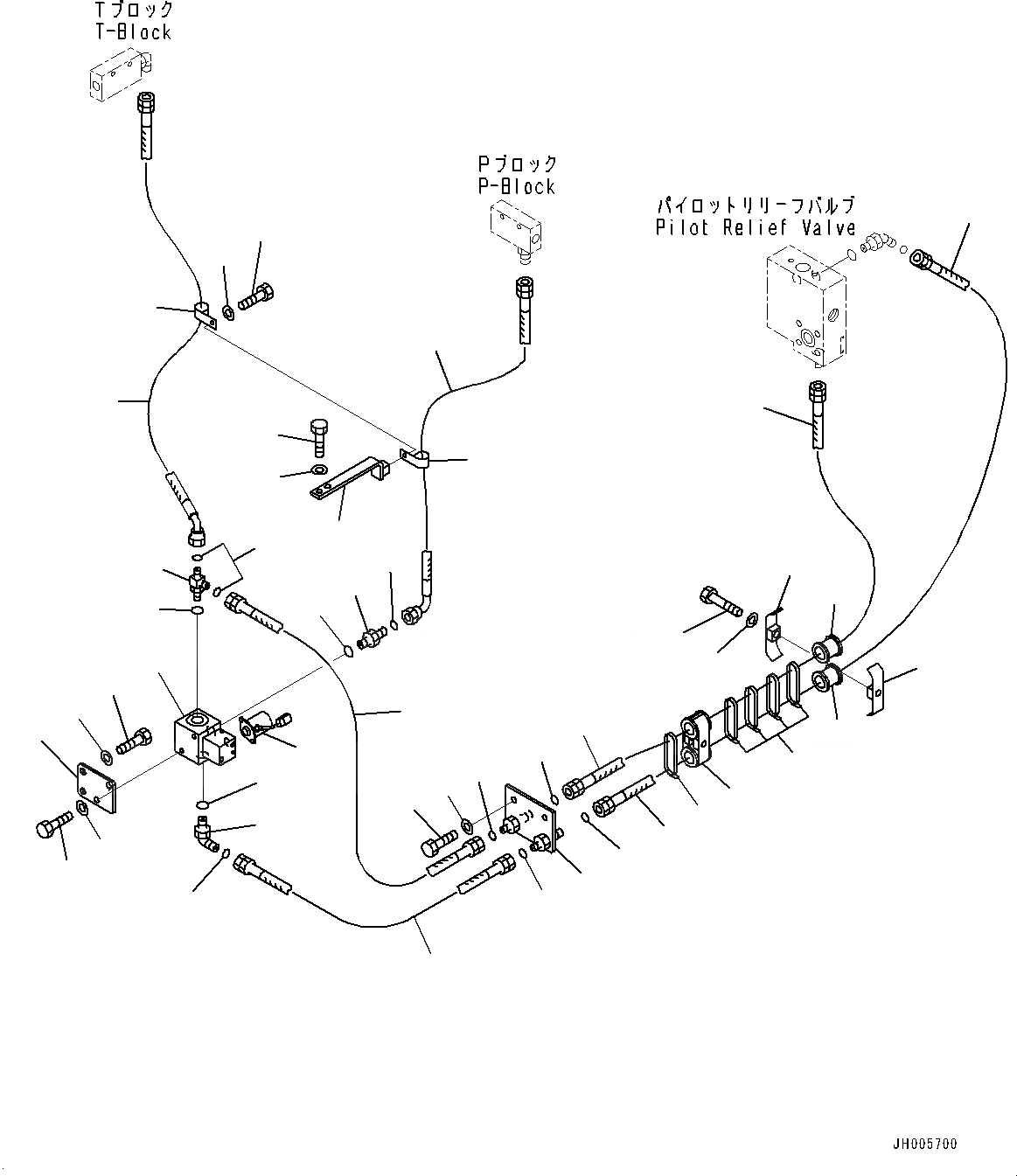 Tブロック
T-Block

Pブロック
P-Block

パイロットリリーフバルブ
Pilot Relief Valve

JH005700