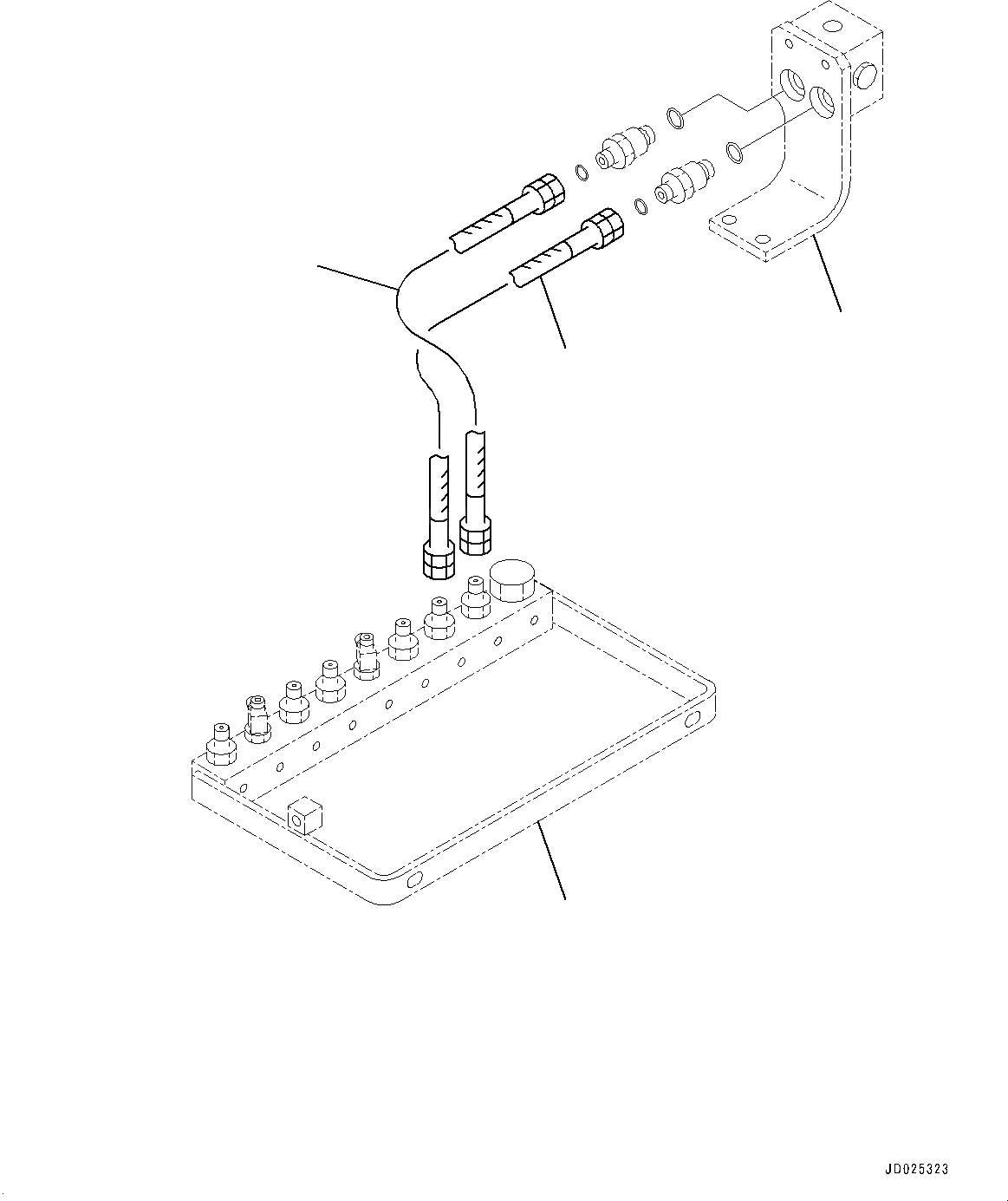 JD025323