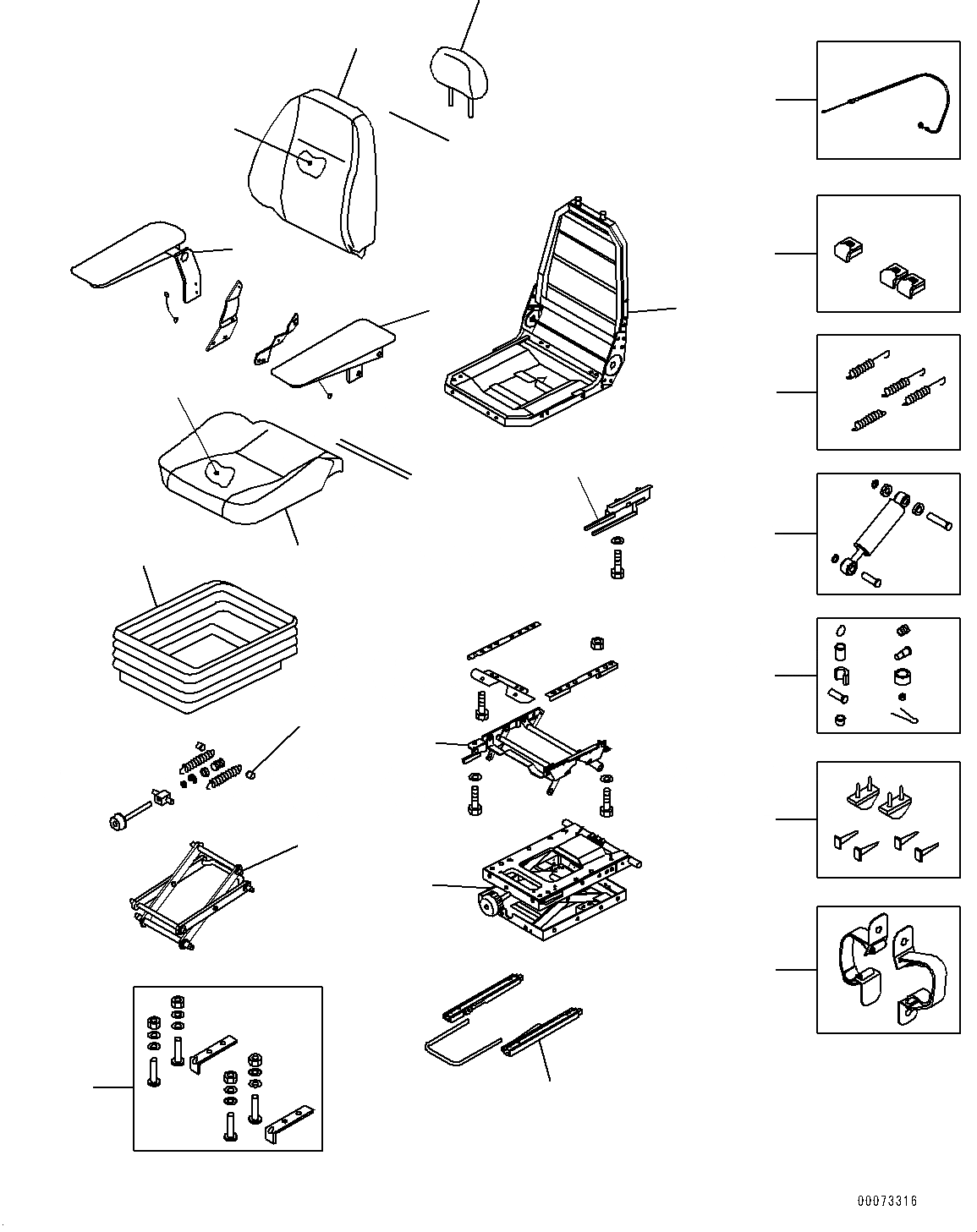 00073316