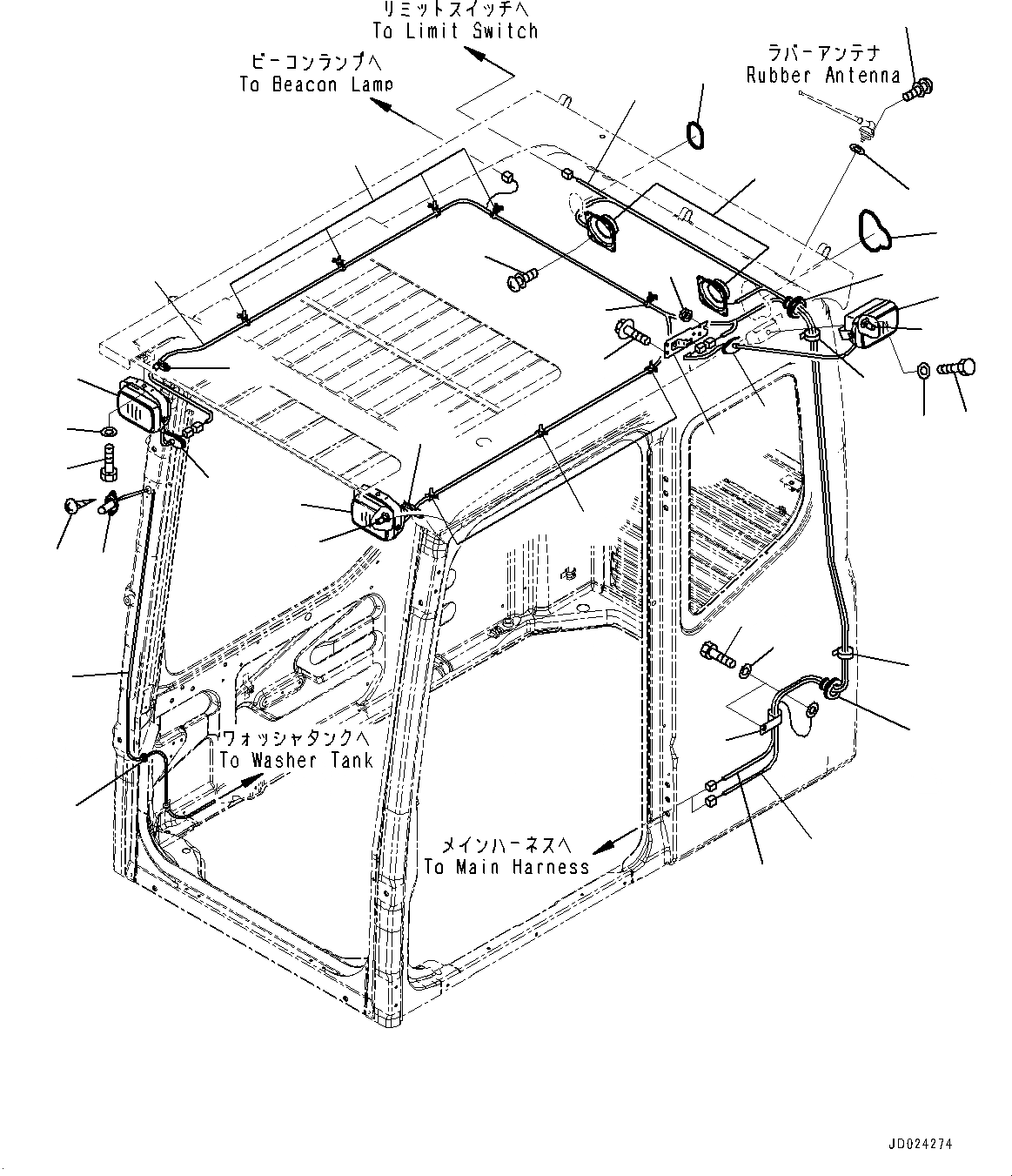 リミットスイッチへ
To Limit Switch

ビーコンランプへ
To Beacon Lamp

ラバーアンテナ
Rubber Antenna

ウォッシャタンクへ
To Washer Tank

メインハーネスへ
To Main Harness

JD024274