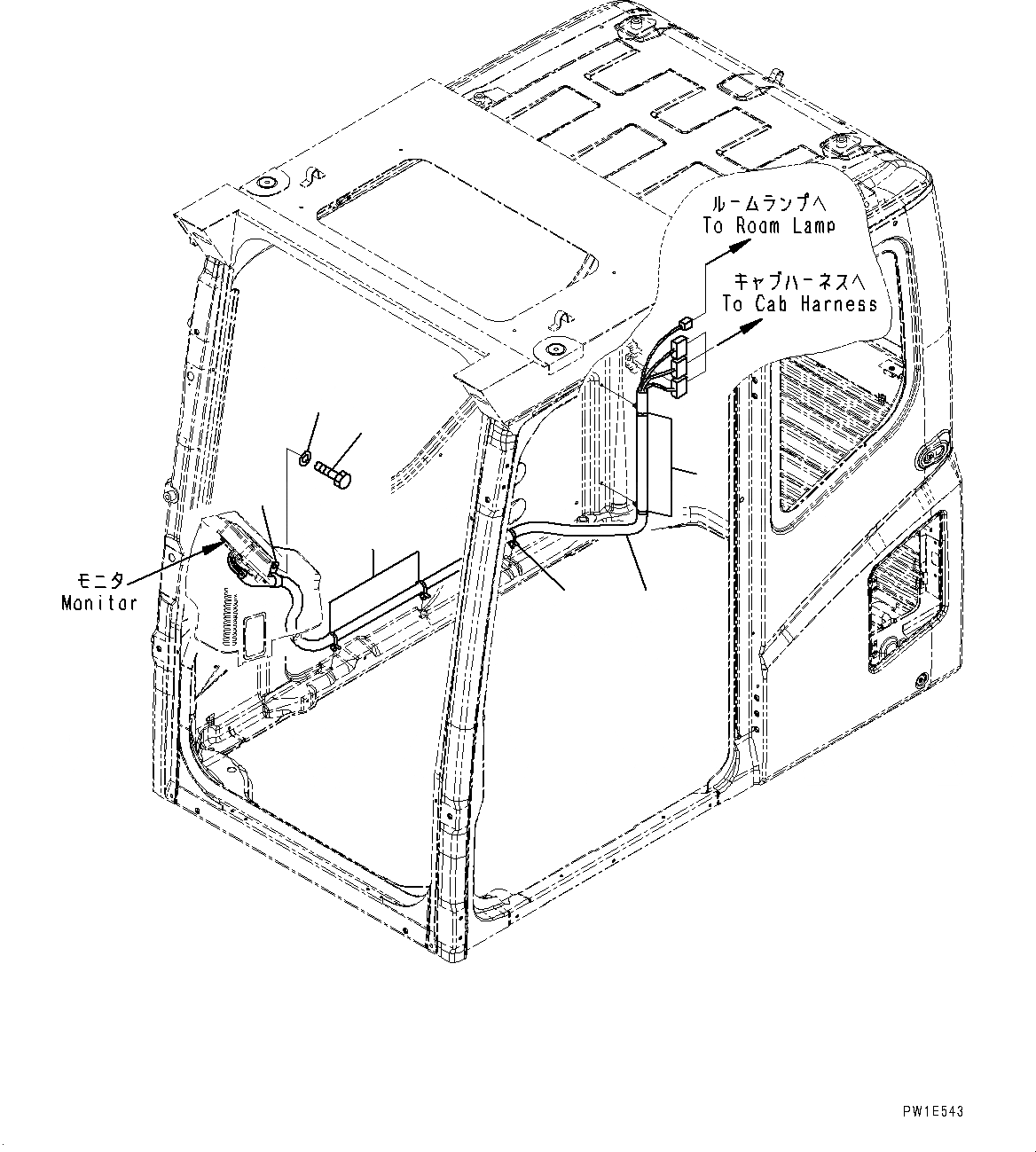 ルームランプへ
To Room Lamp

キャブハーネスへ
To Cab Harness

モニタ
Monitor

PW1E543