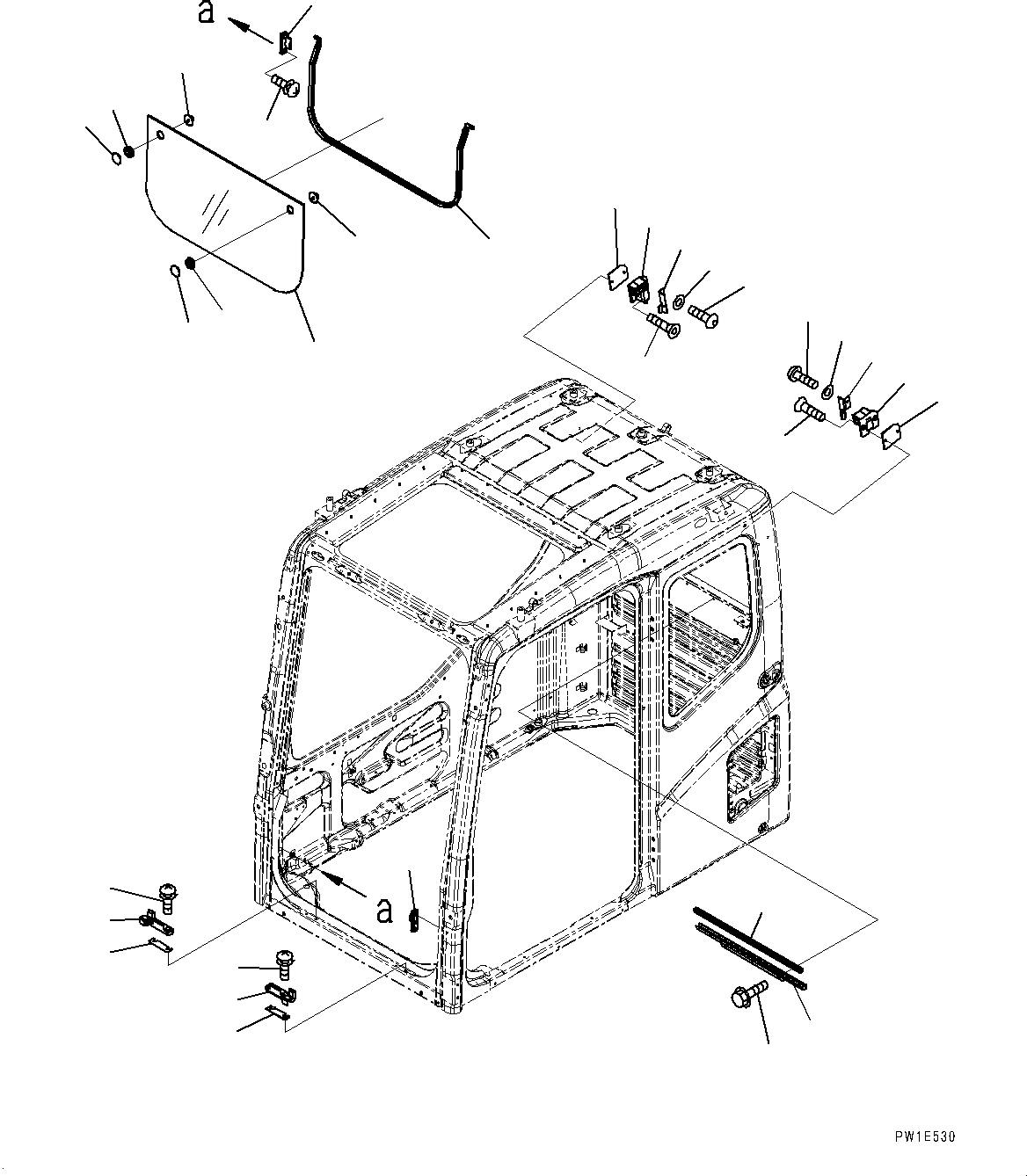 a

a

PW1E530