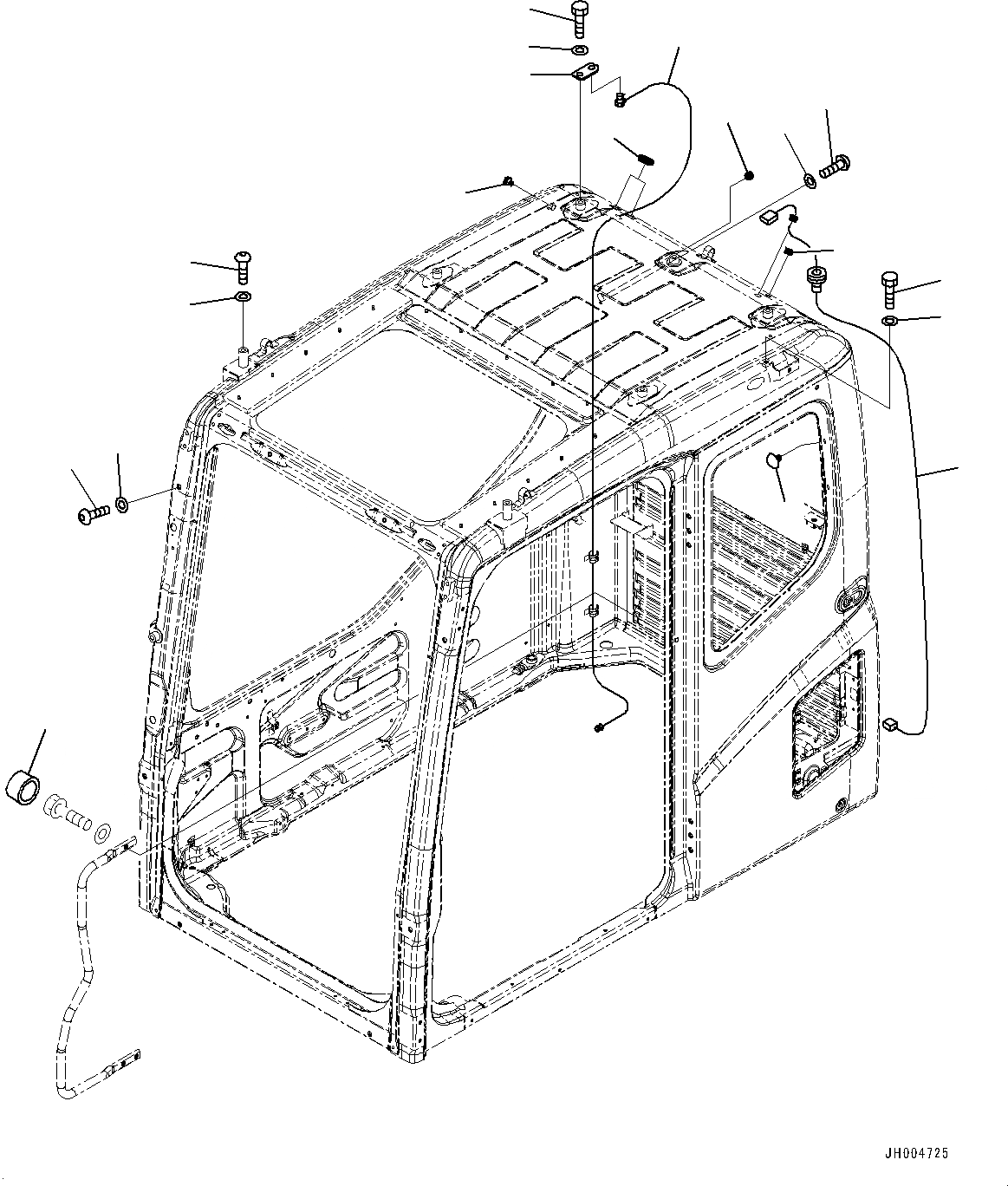 JH004725