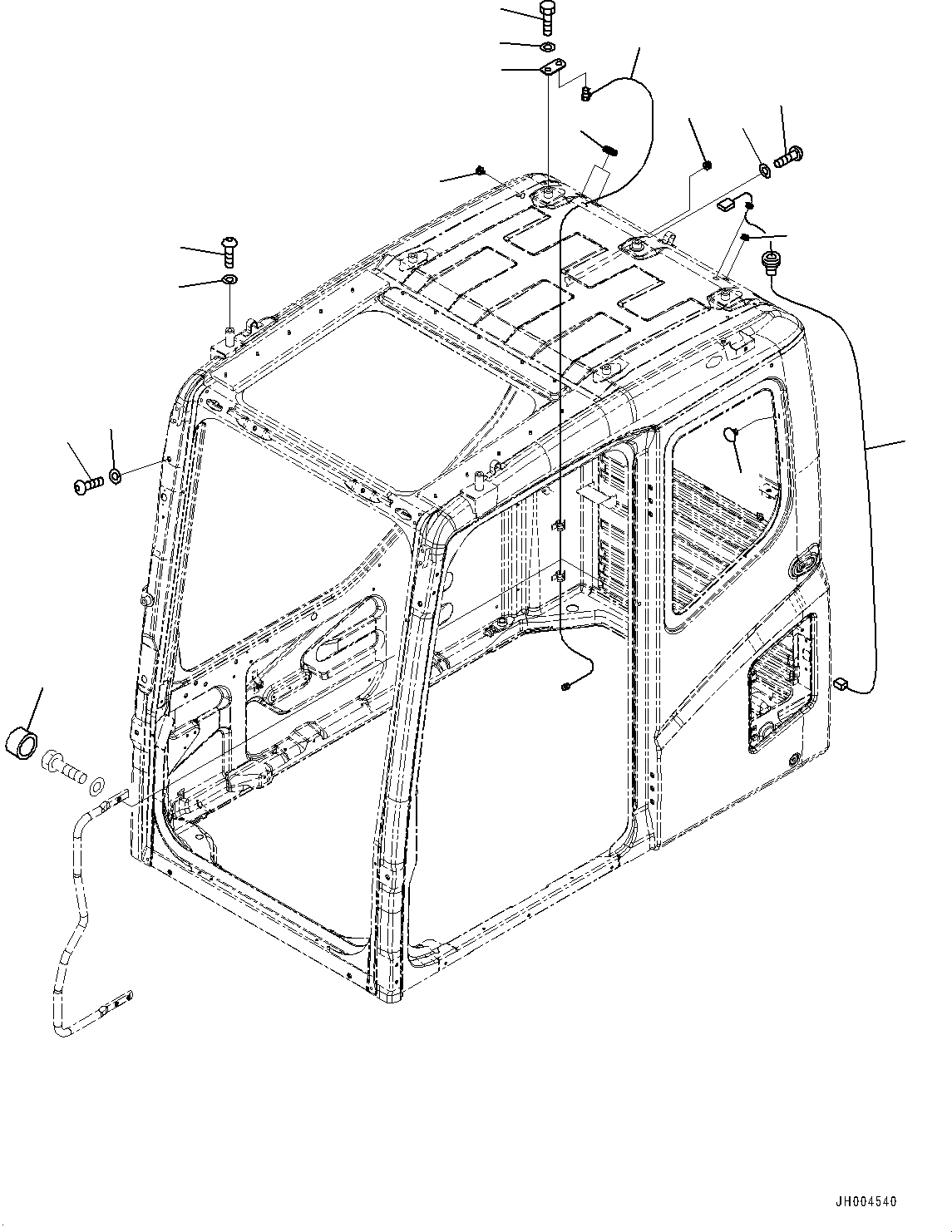 JH004540