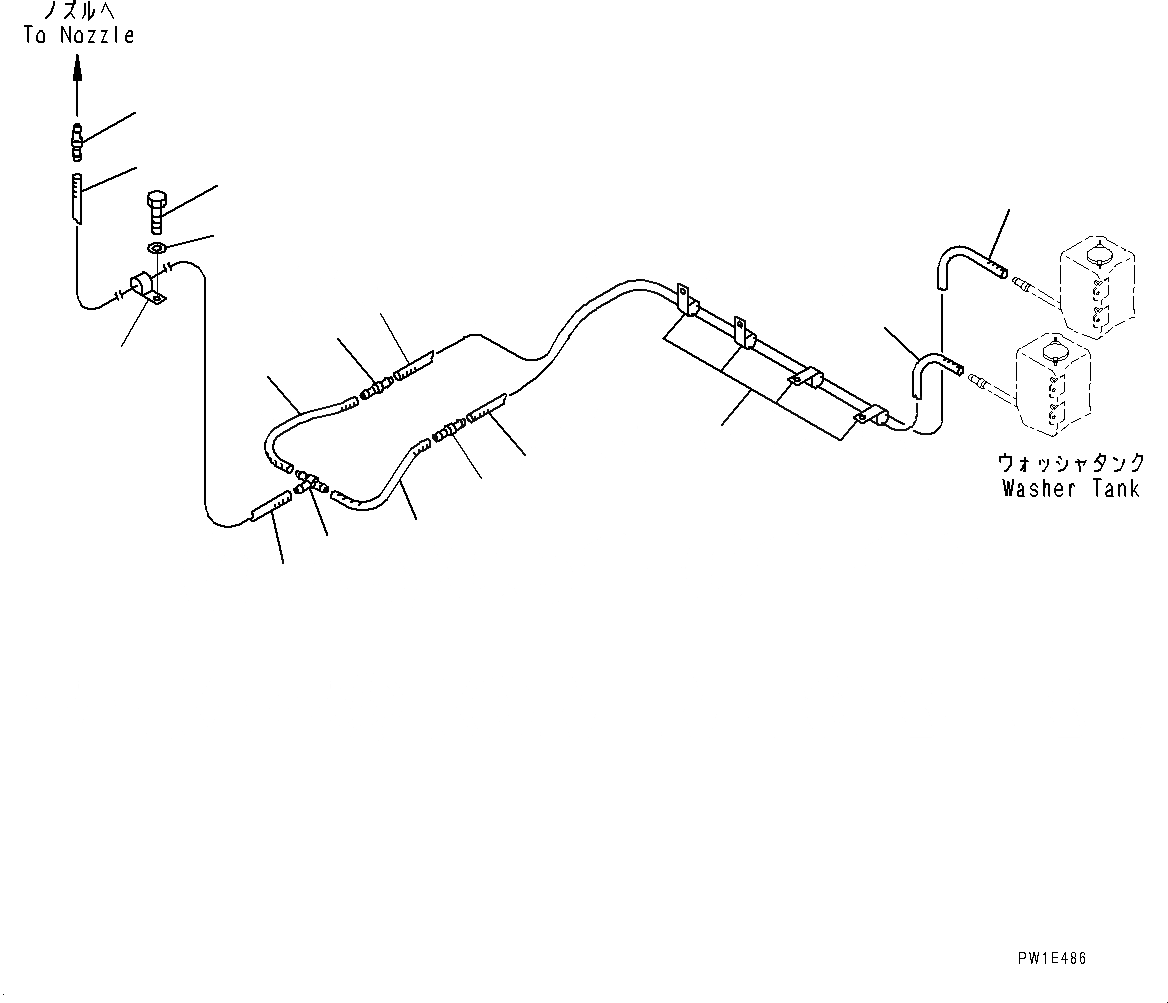 ノズルへ
To Nozzle

ウォッシャタンク
Washer Tank

PW1E486