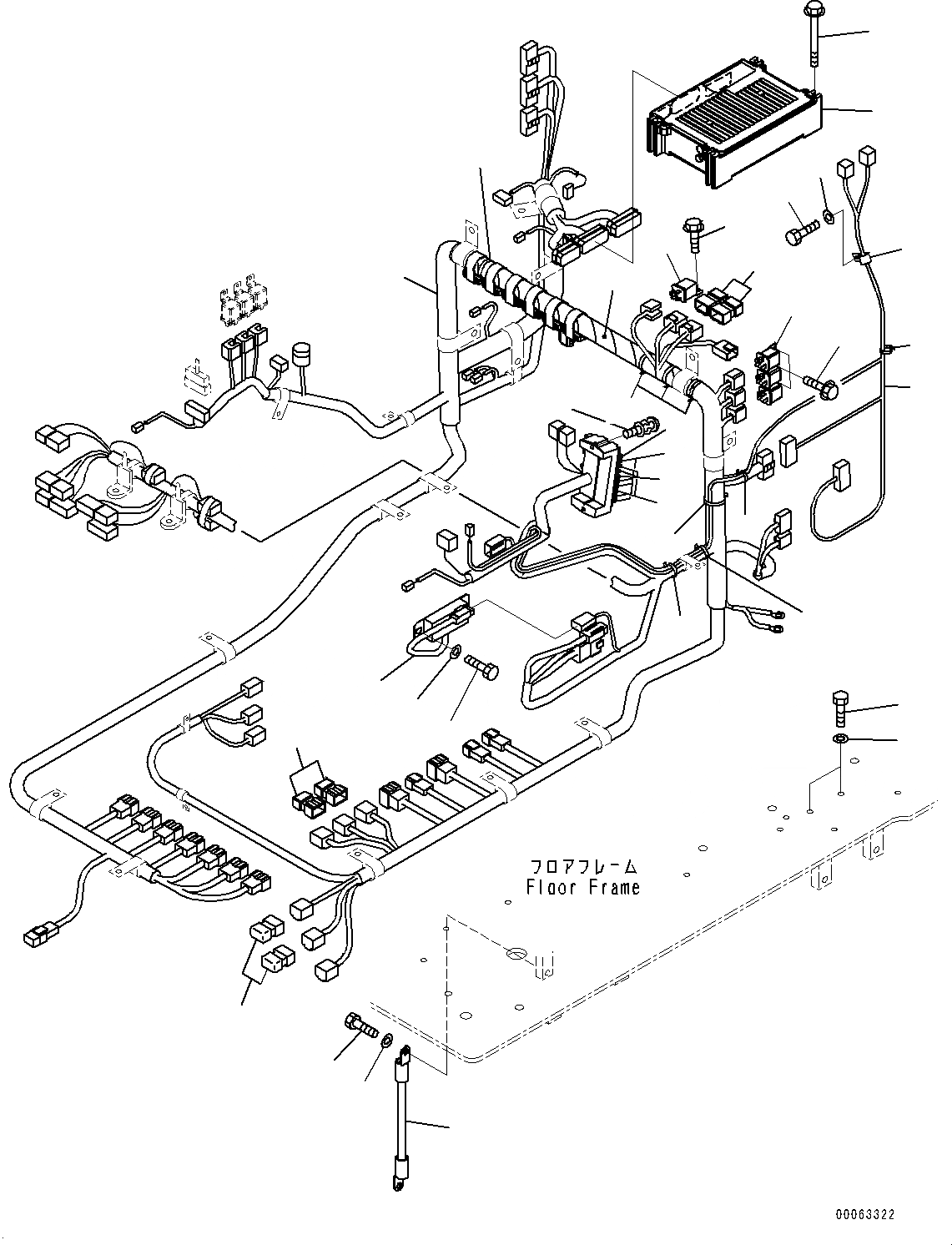 フロアフレーム
Floor Frame

00063322