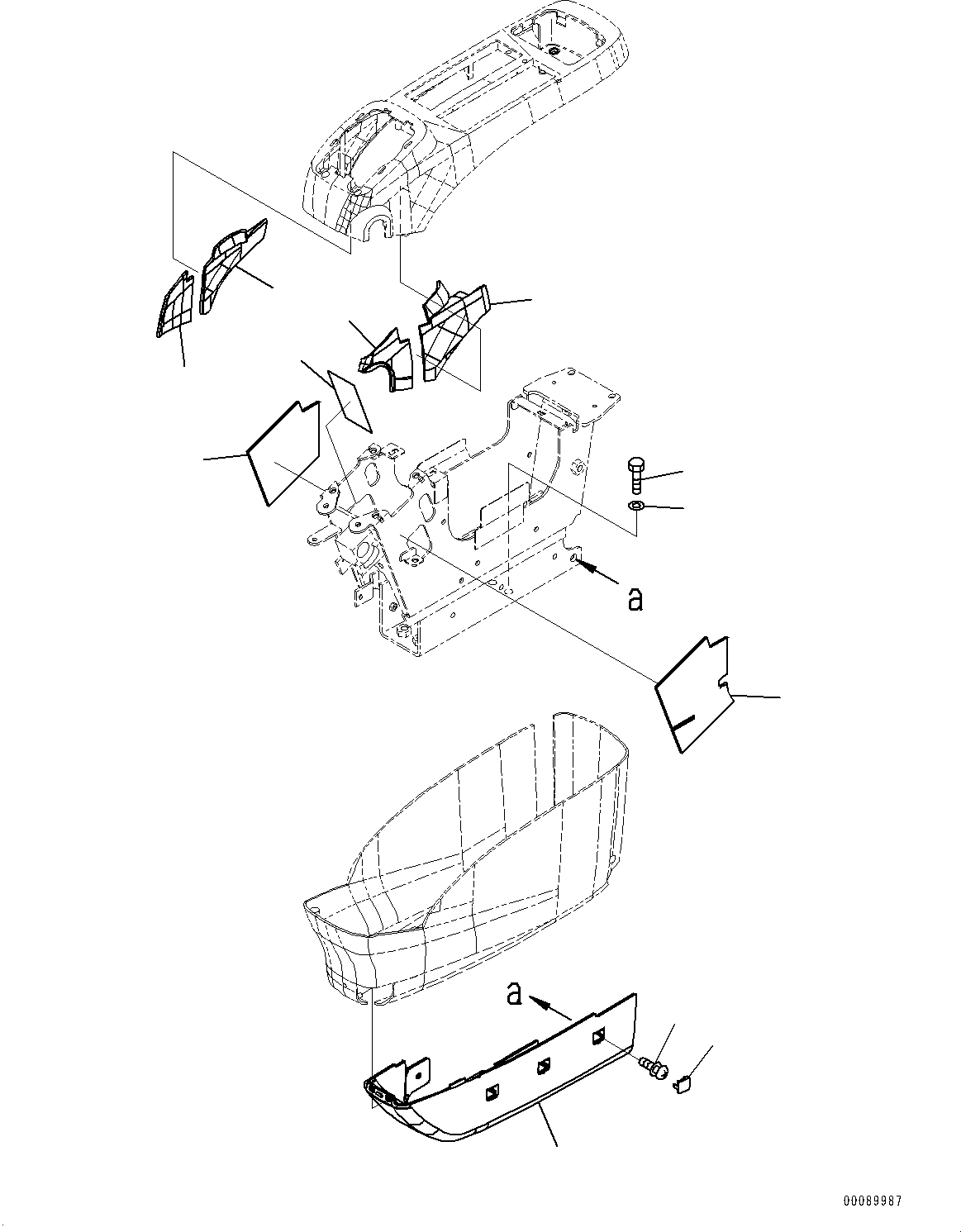 a

a

00089987