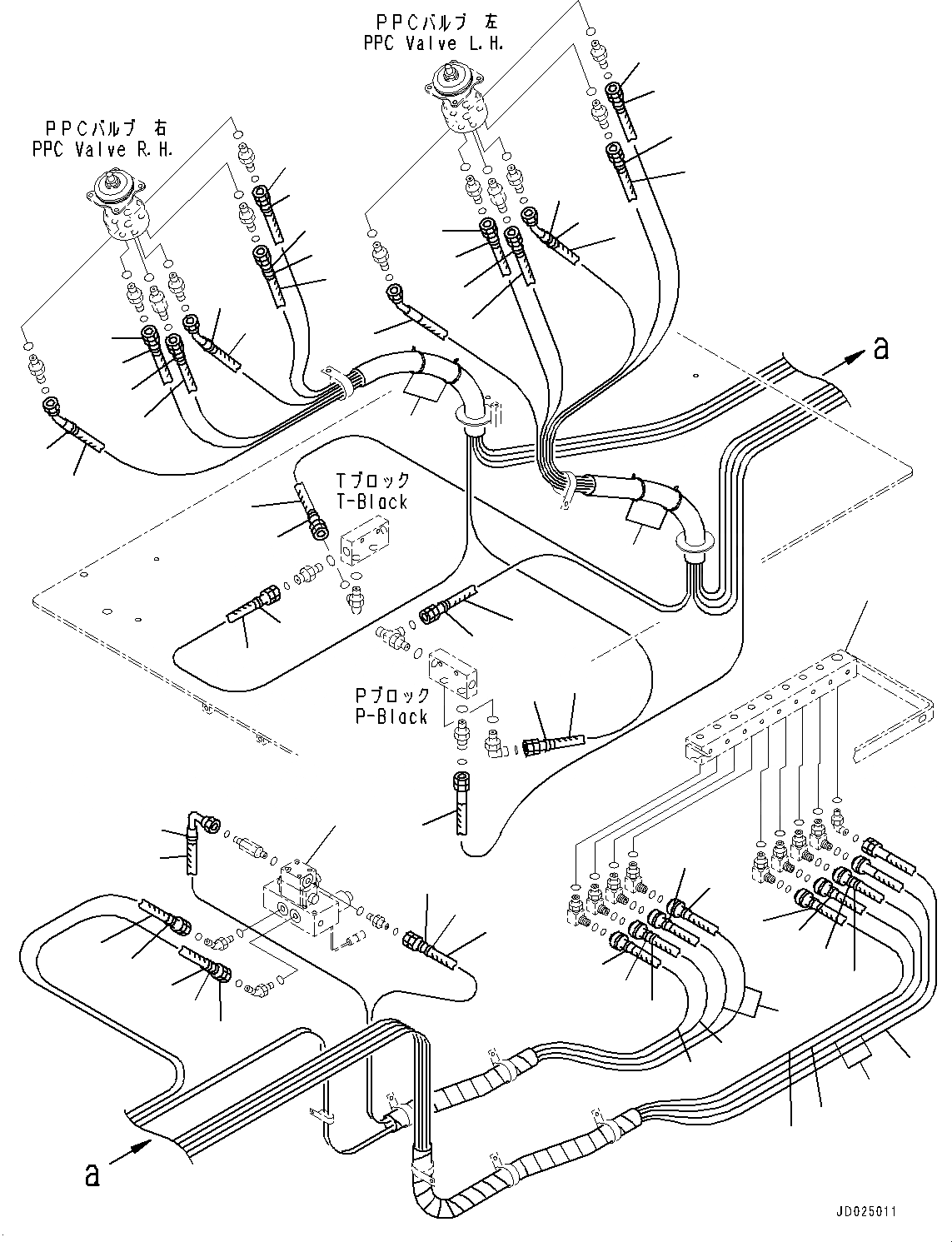 PPCバルブ 左
PPC Valve L.H.

PPCバルブ 右
PPC Valve R.H.

a

Tブロック
T-Black

Pブロック
P-Black

a

JD025011