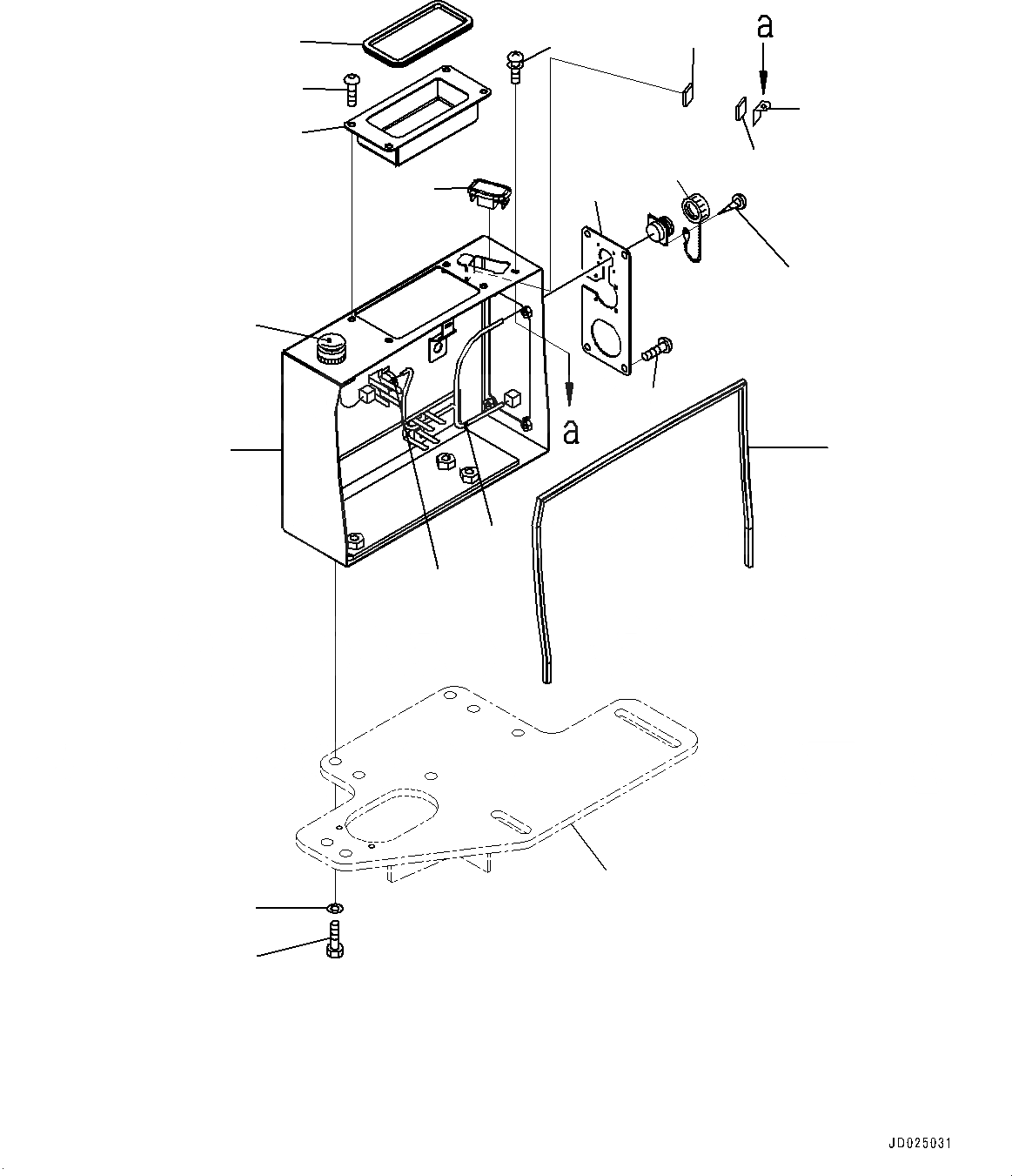 a

a

JD025031