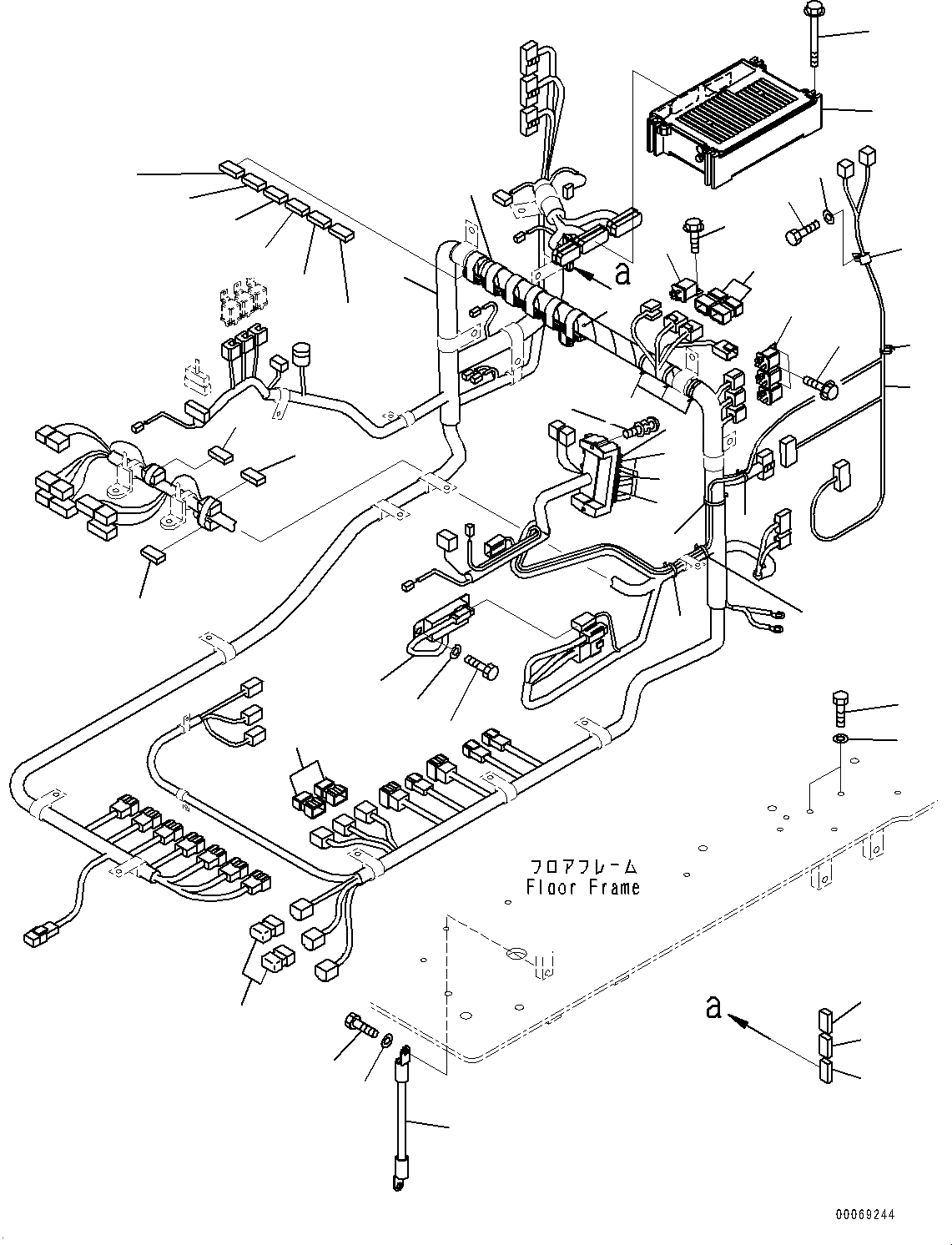 a

フロアフレーム
Floor Frame

a

00069244