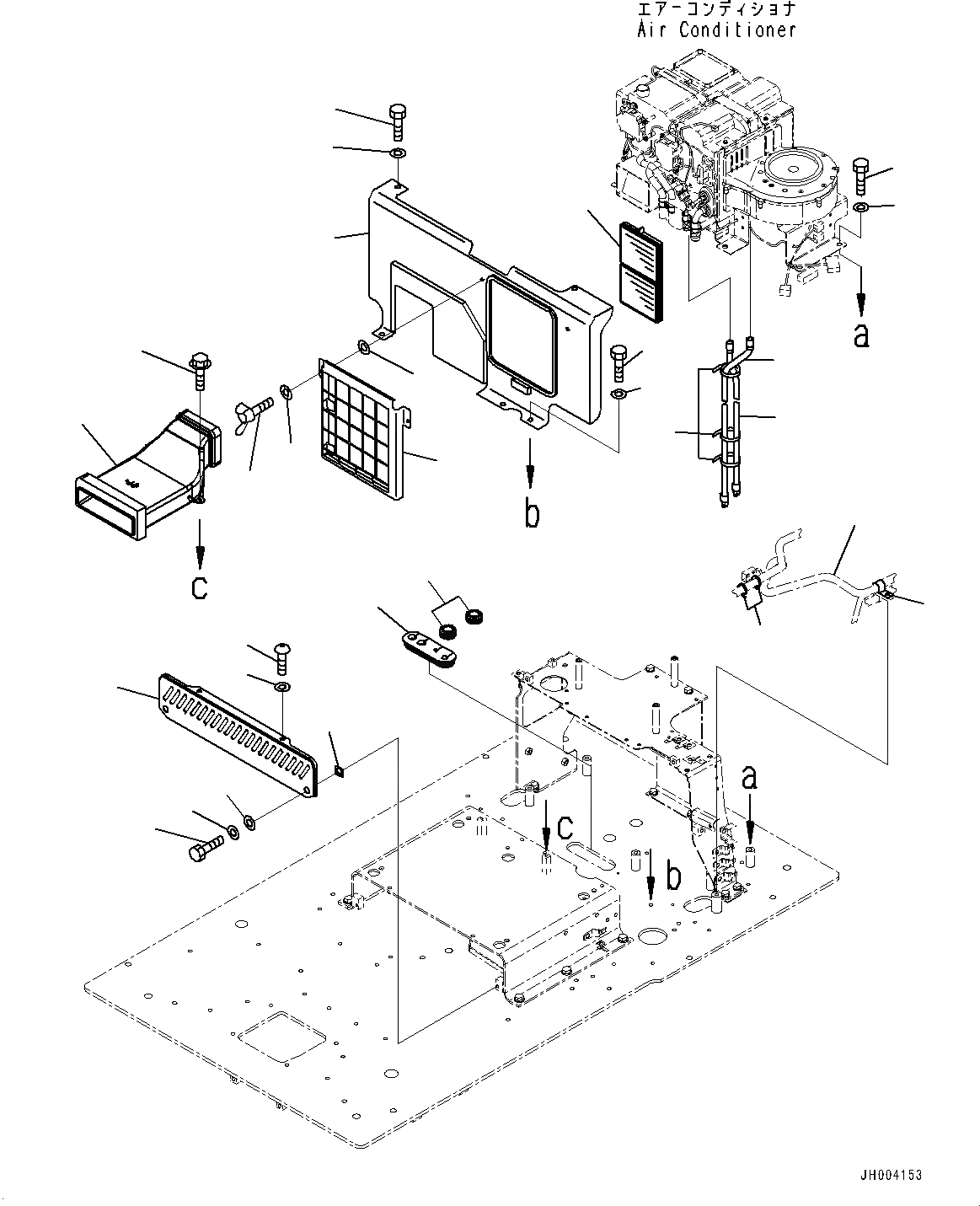 エアーコンディショナ
Air Conditioner

a

b

c

a

c

b

JH004153