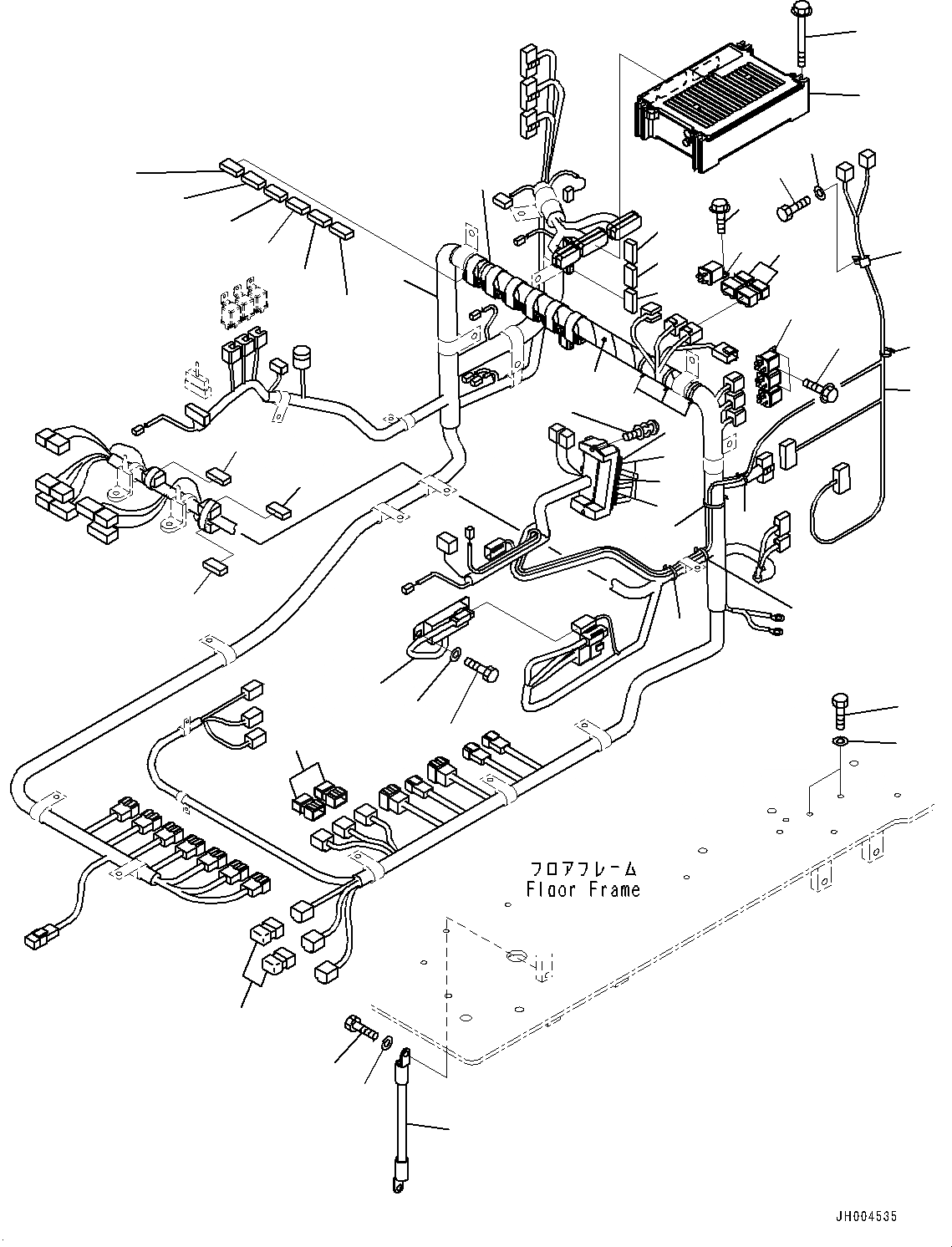 フロアフレーム
Floor Frame

JH004535