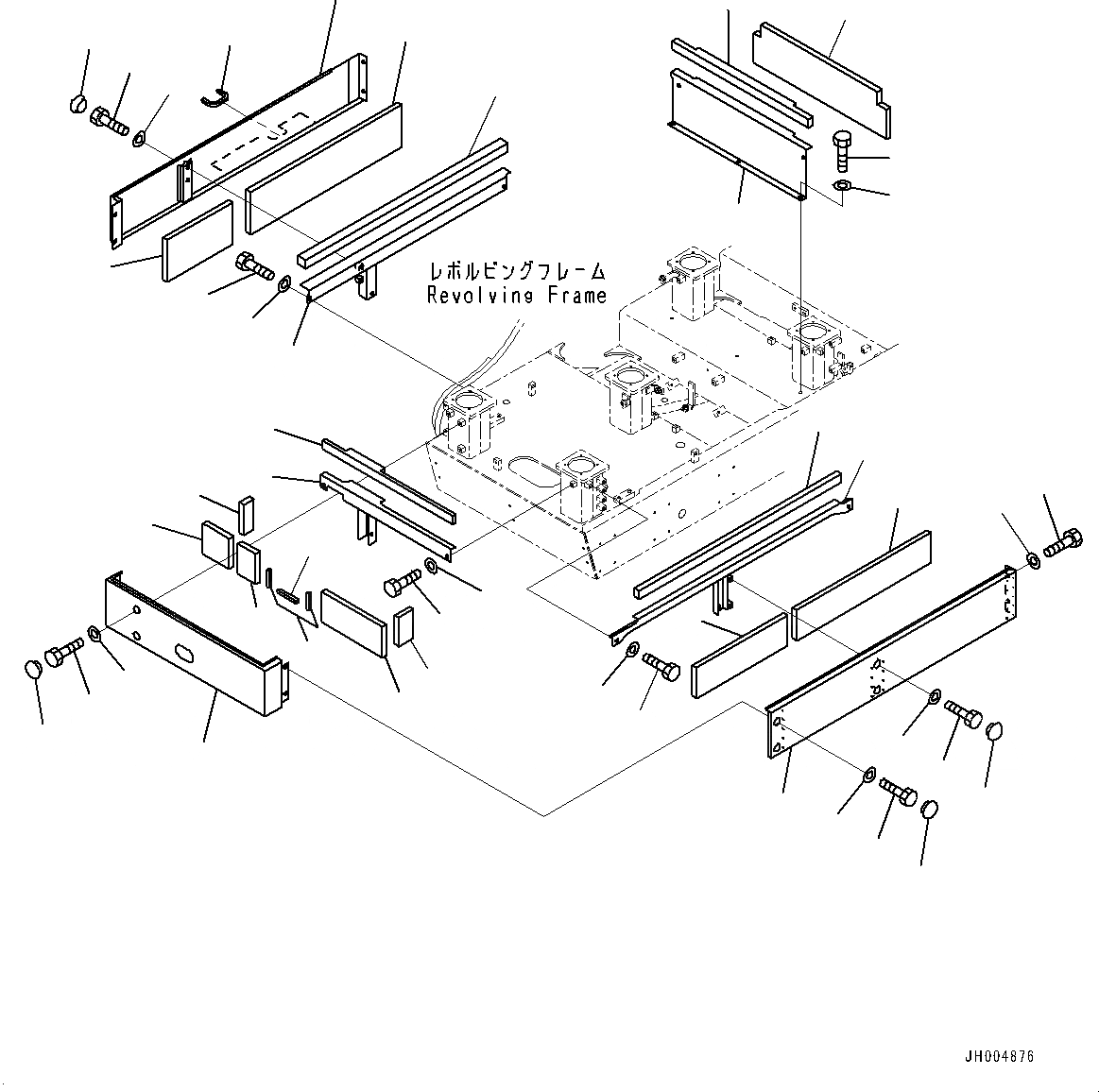 レボルビングフレーム
Revolving Frame

JH004876