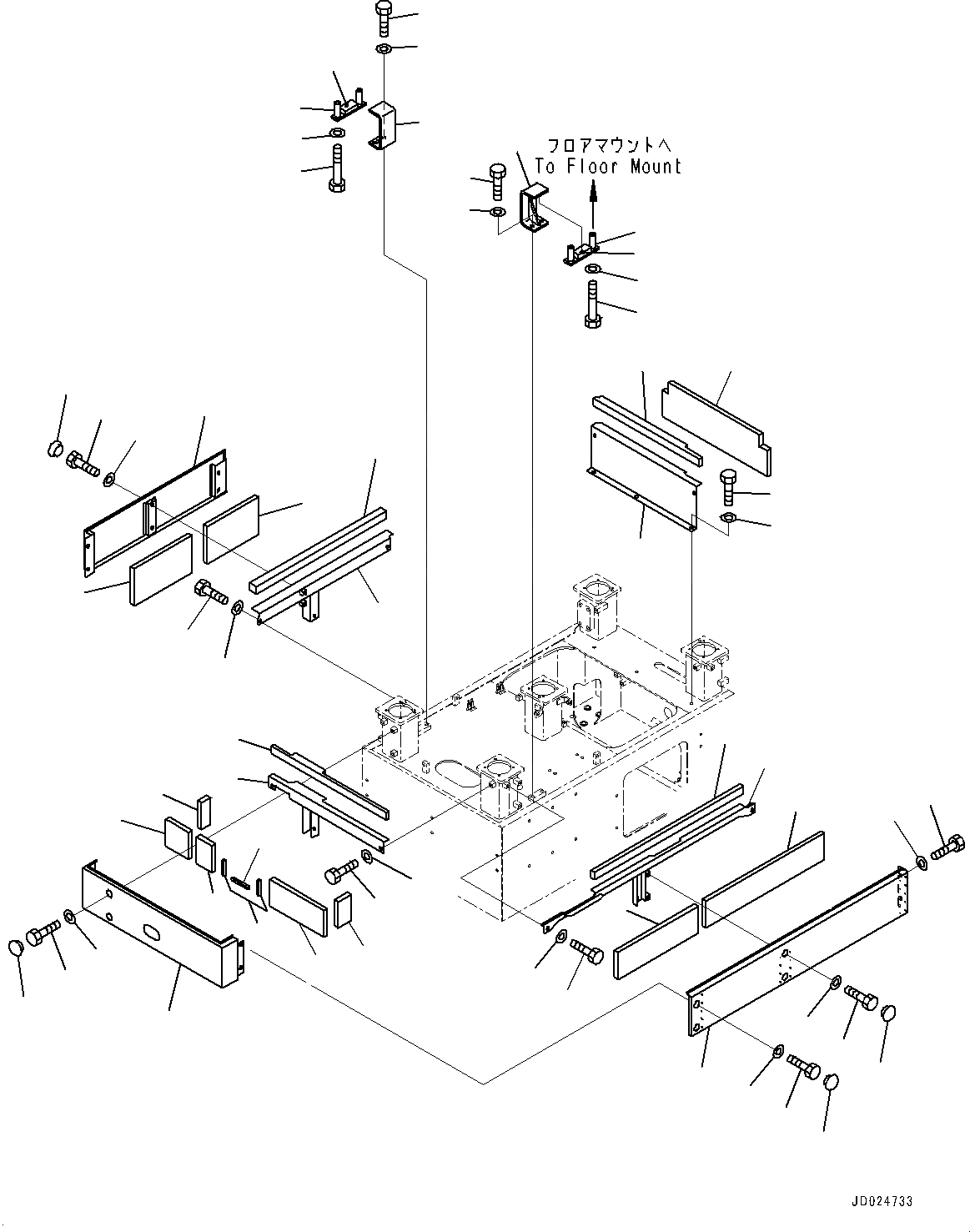 フロアマウントへ
To Floor Mount

JD024733