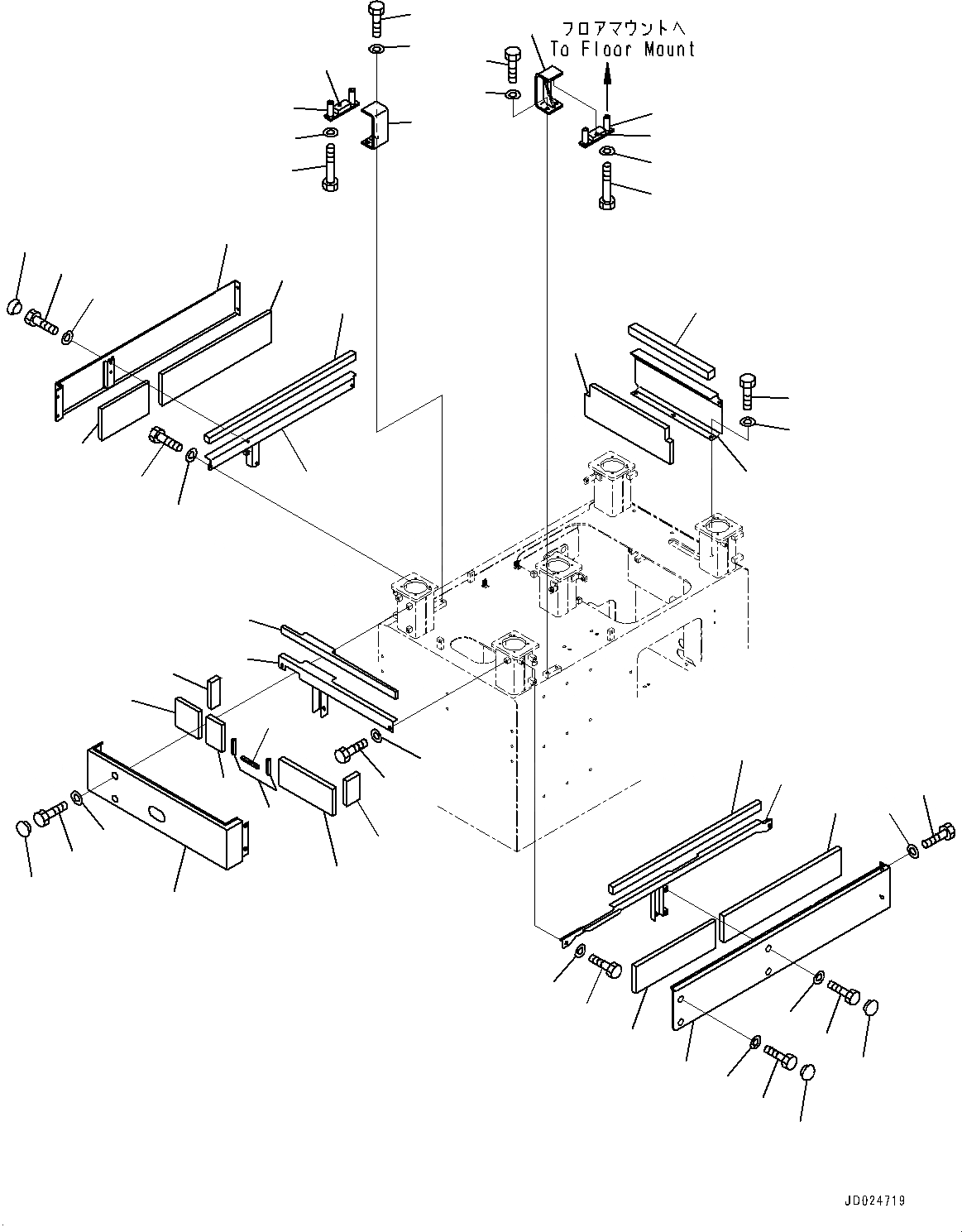 フロアマウントへ
To Floor Mount

JD024719