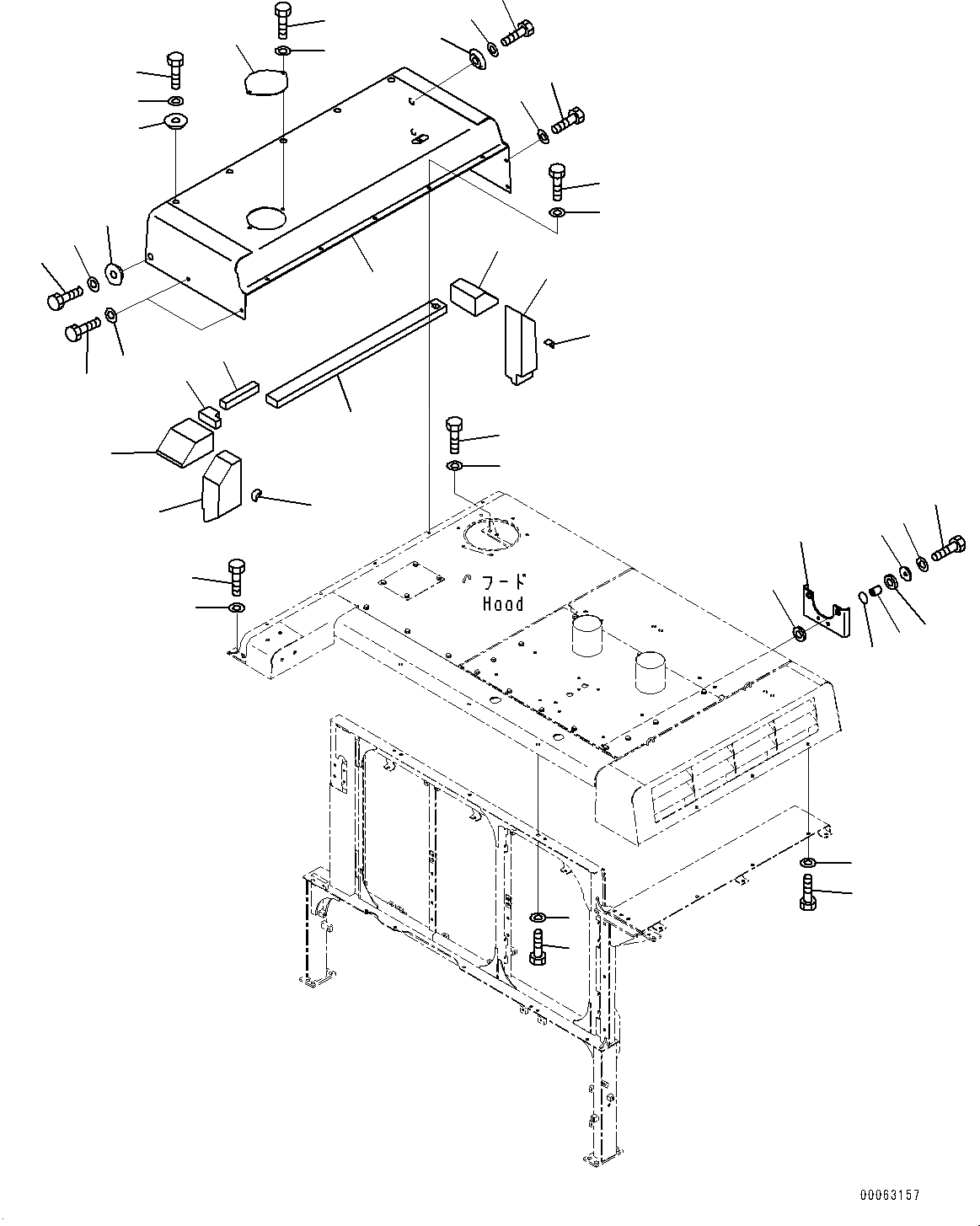 フード
Hood

00063157