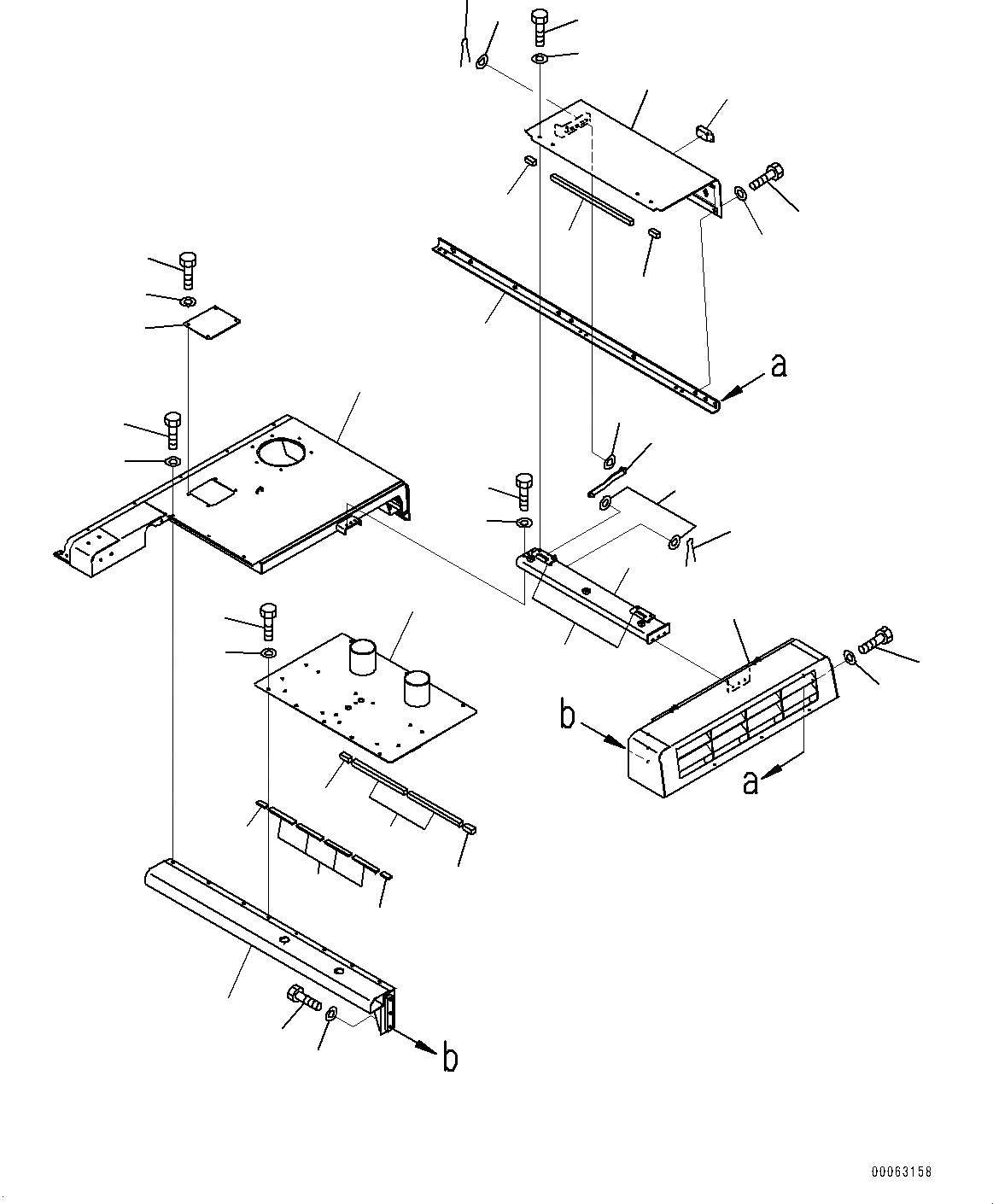 a
b
a
b
00063158