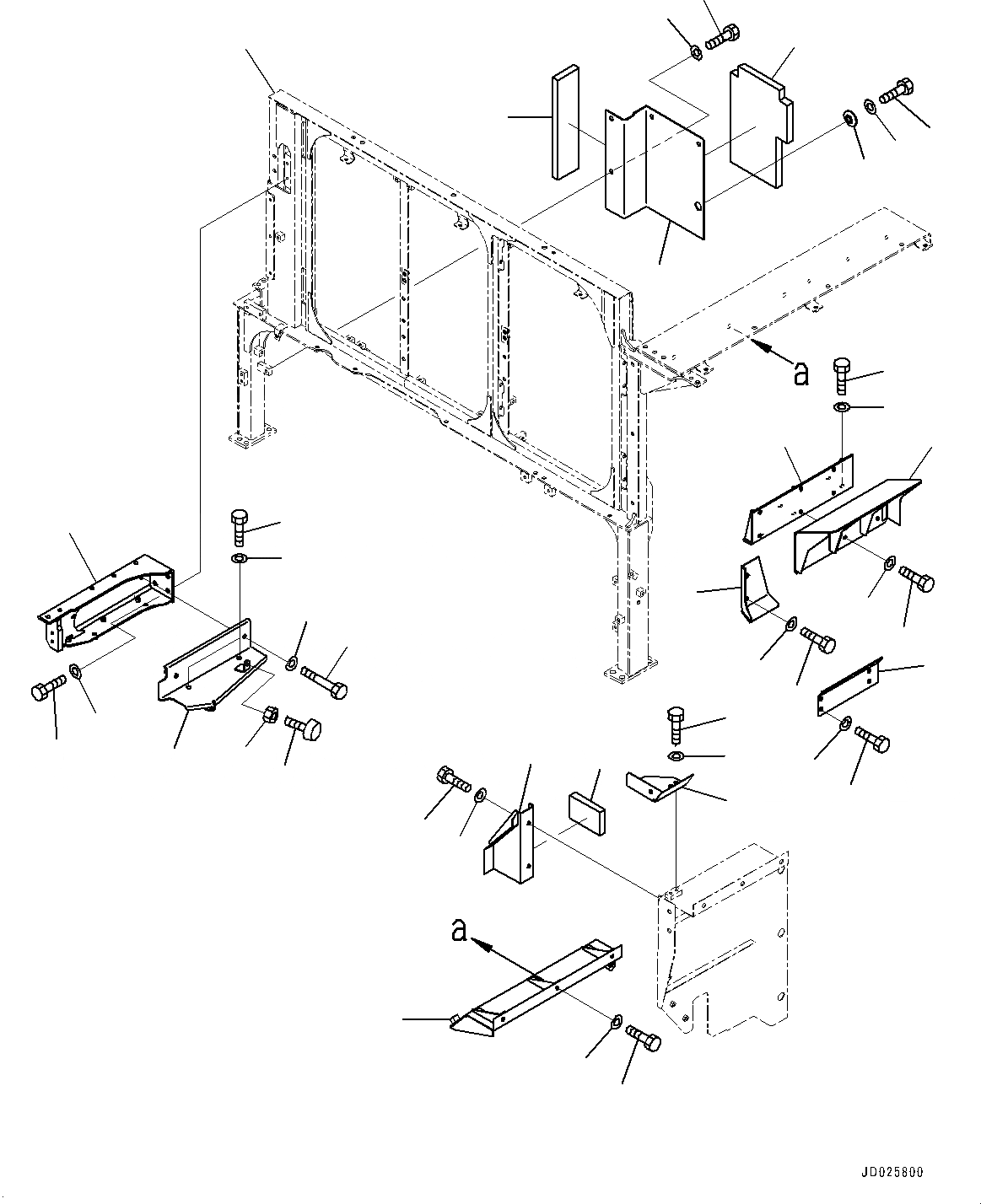 a

a

JD025800