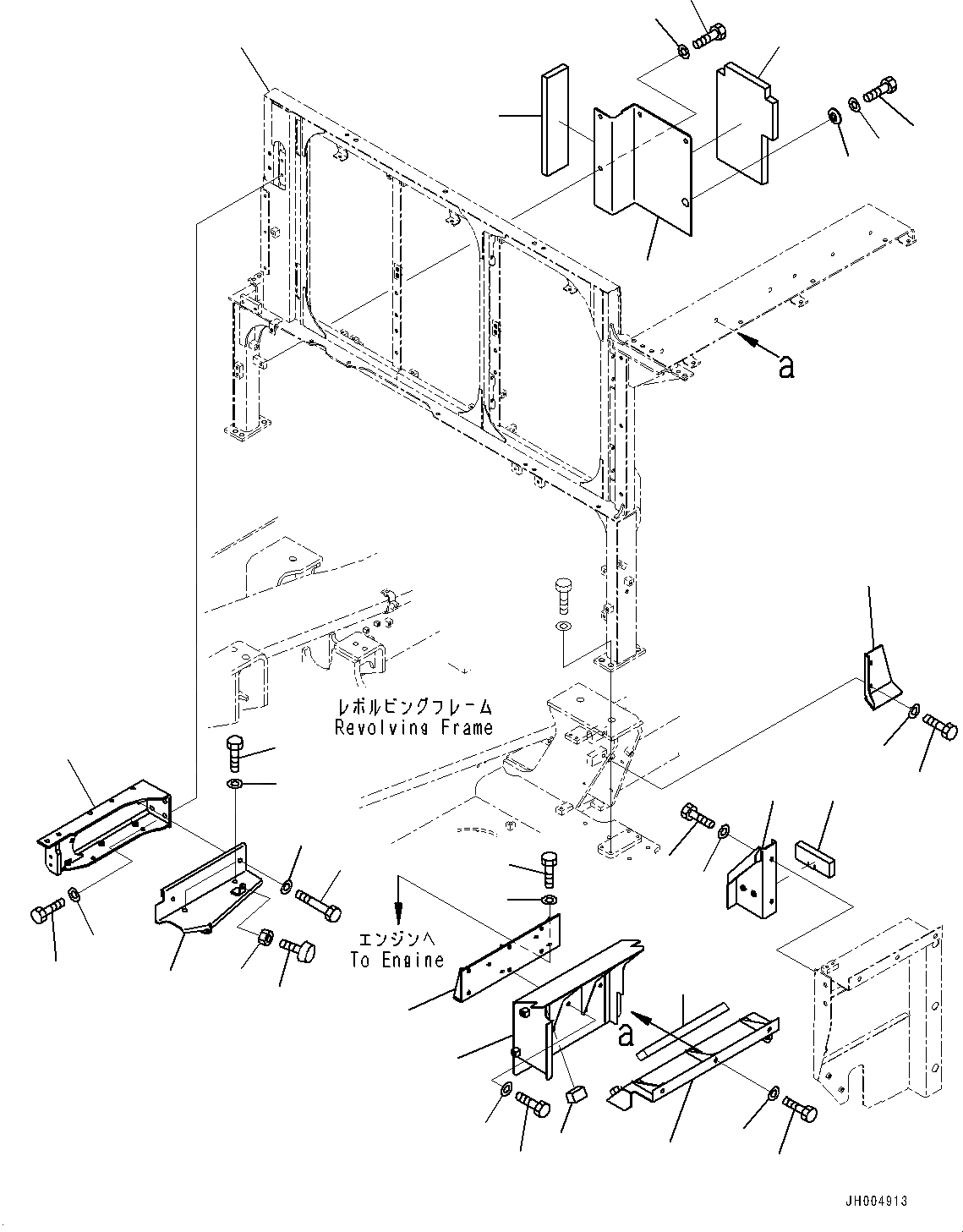 a

レボルビングフレーム
Revolving Frame

エンジンへ
To Engine

a

JH004913