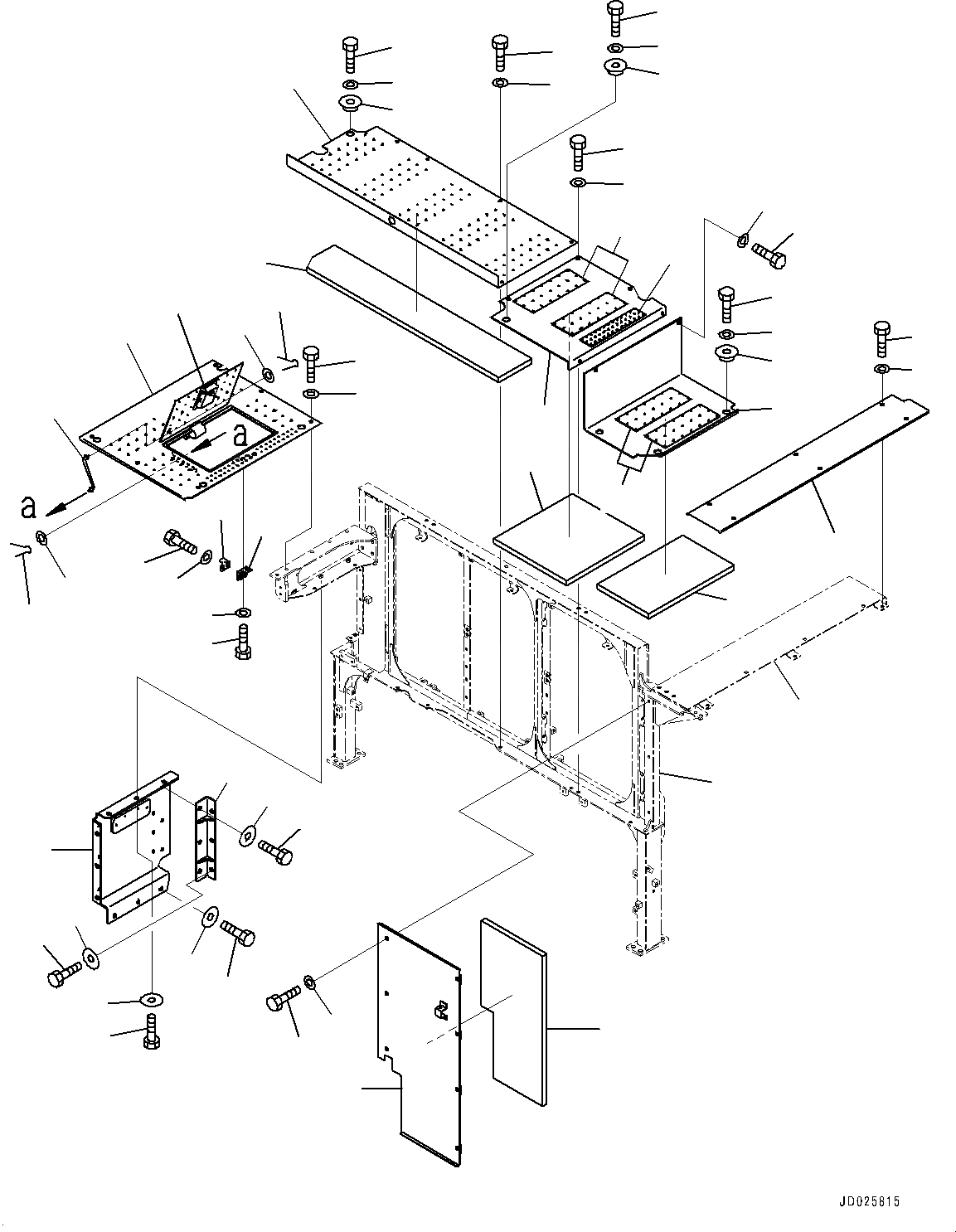 a

a

JD025815