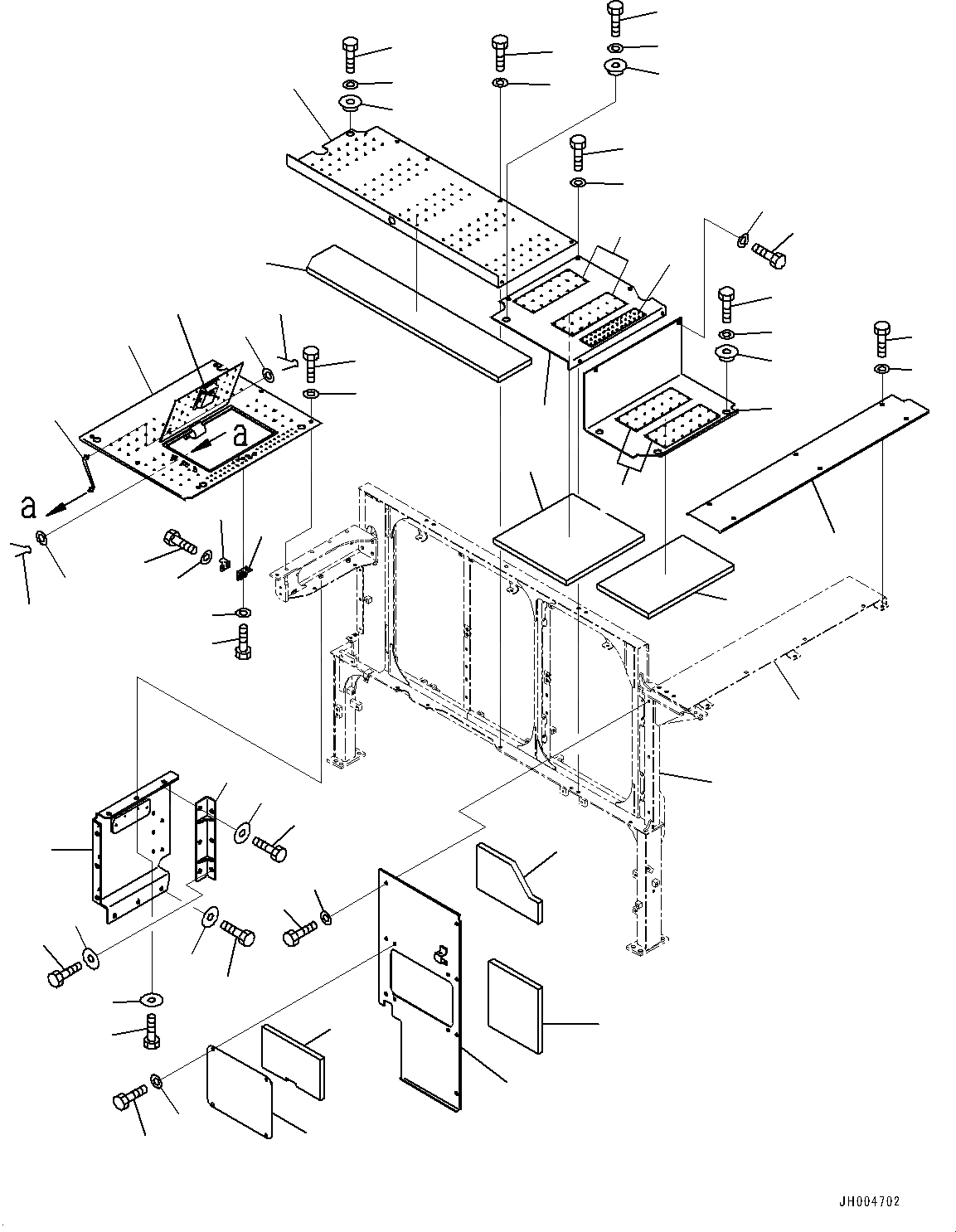 a

a

JH004702