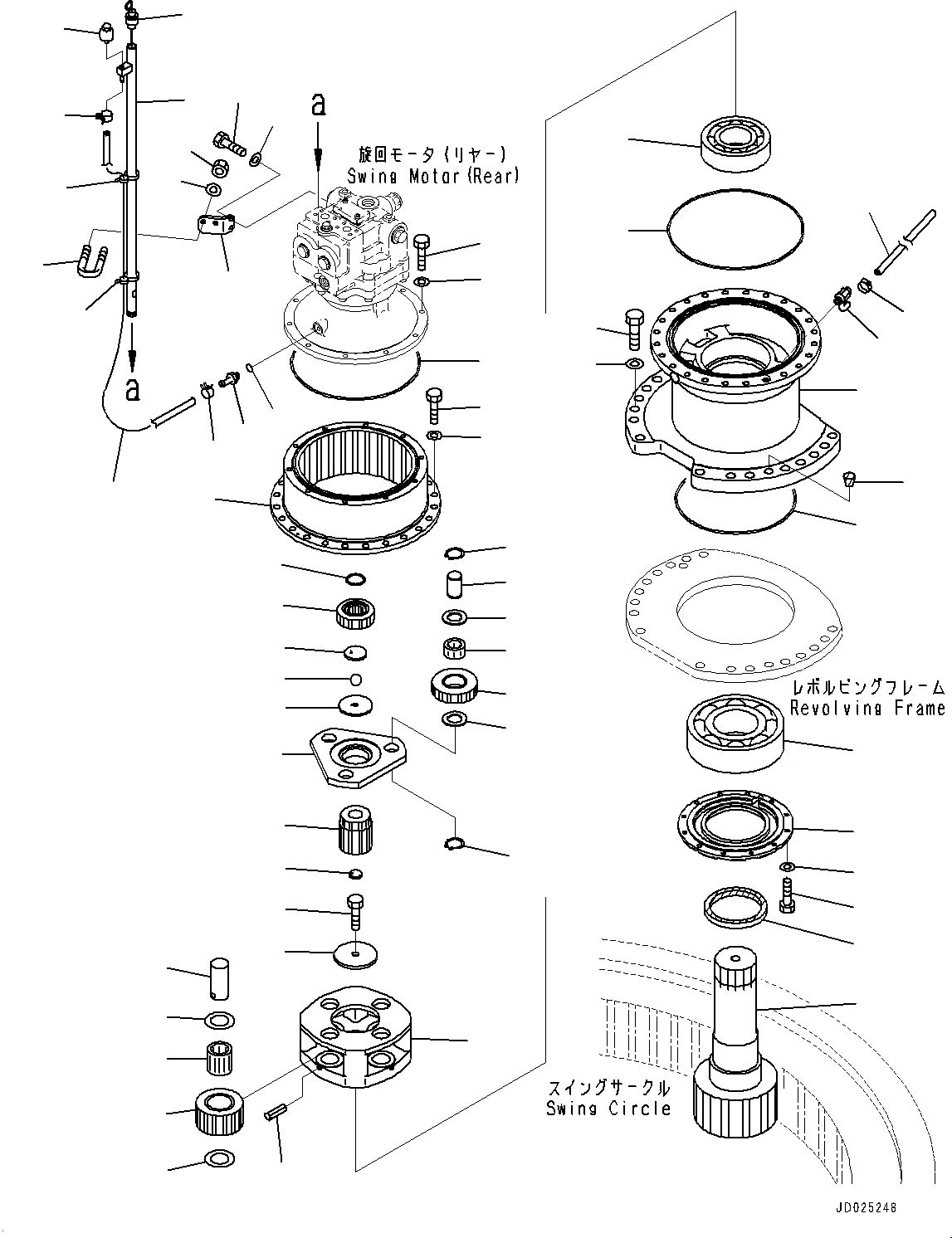 a

旋回モータ(リヤー)
Swing Motor(Rear)

a

レボルビングフレーム
Revolving Frame

スイングサークル
Swing Circle

JD025248