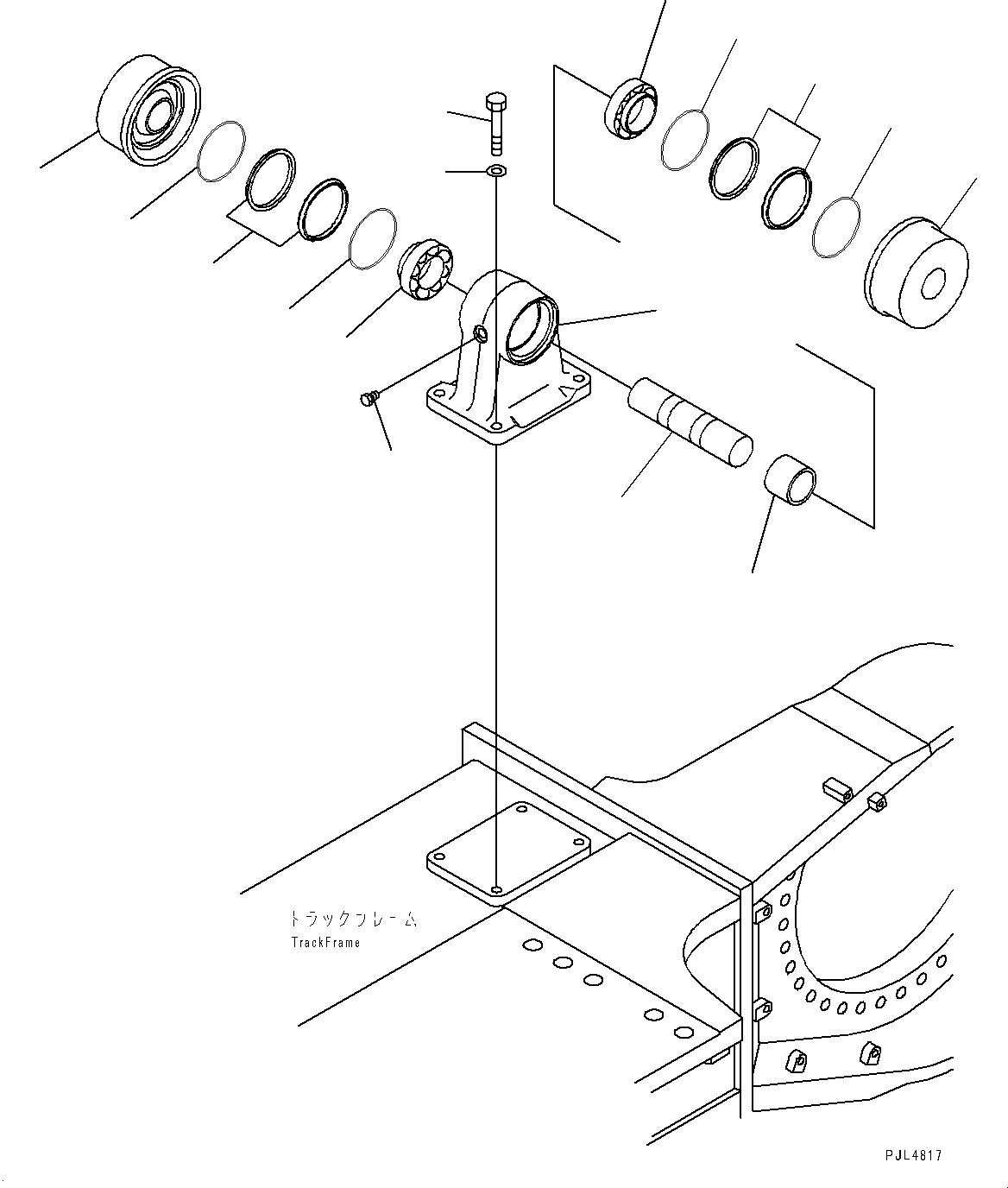 トラックフレーム
TrackFrame

PJL4817