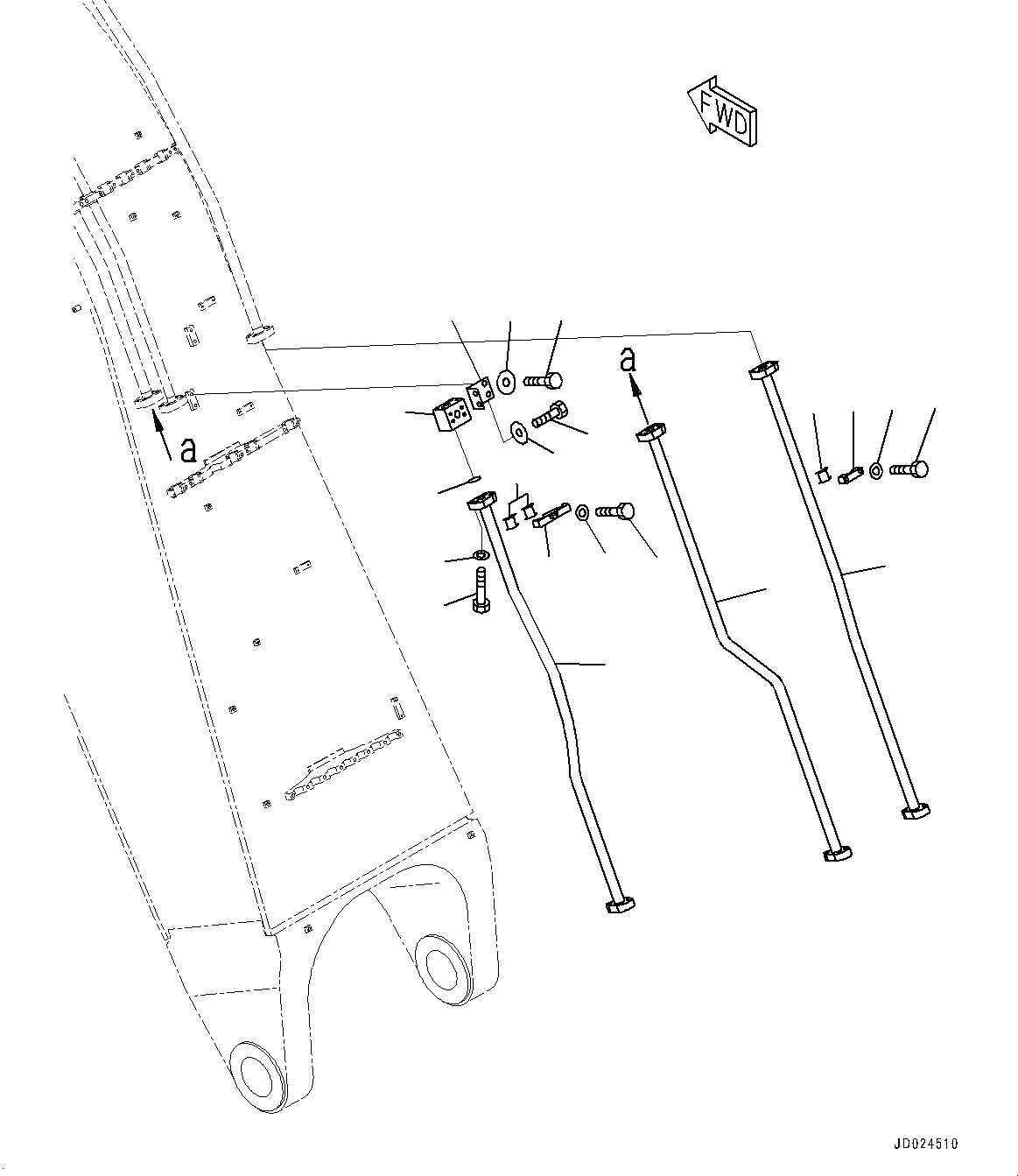 FWD

a

a

JD024510