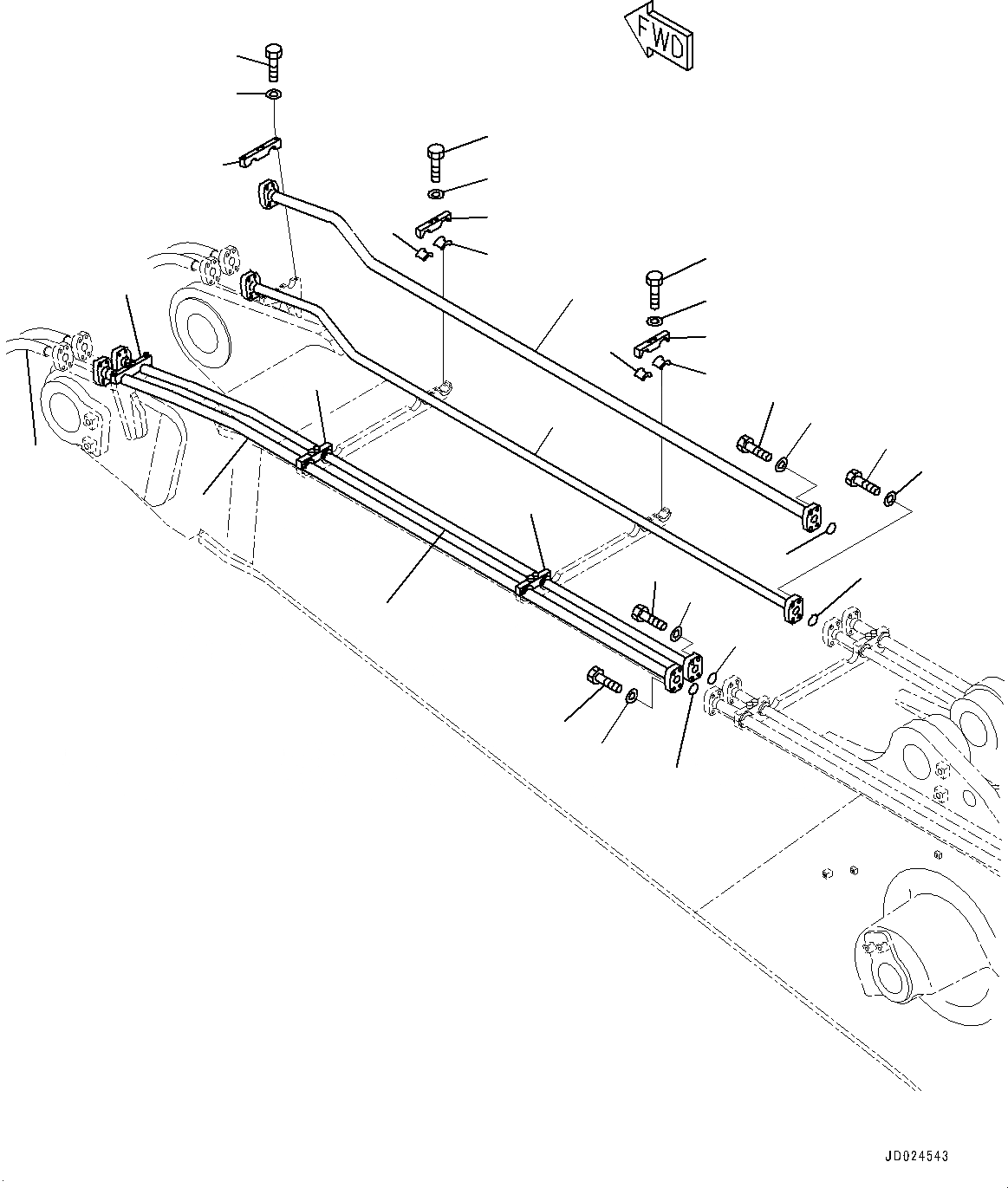 FWD

JD024543