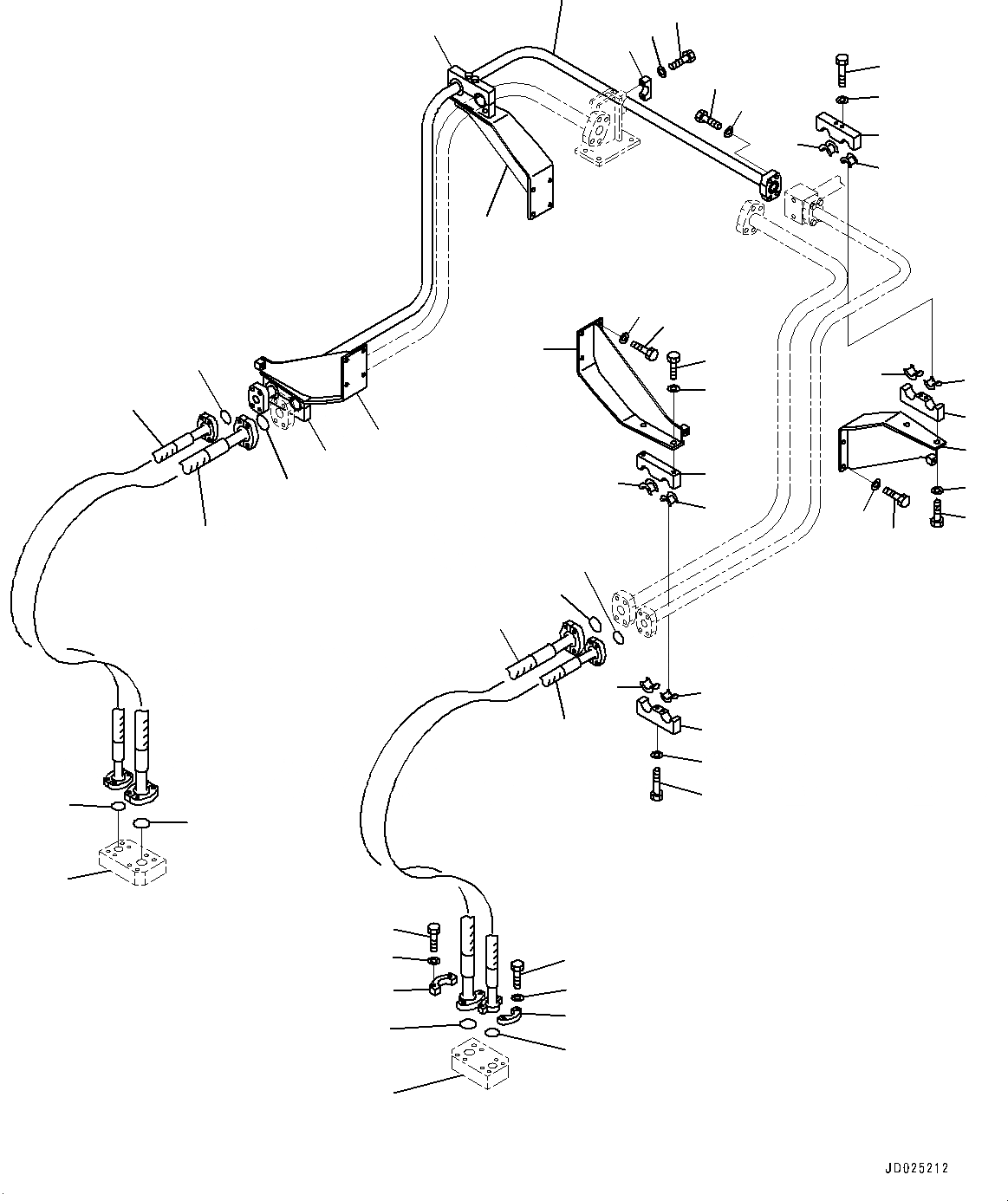 JD025212