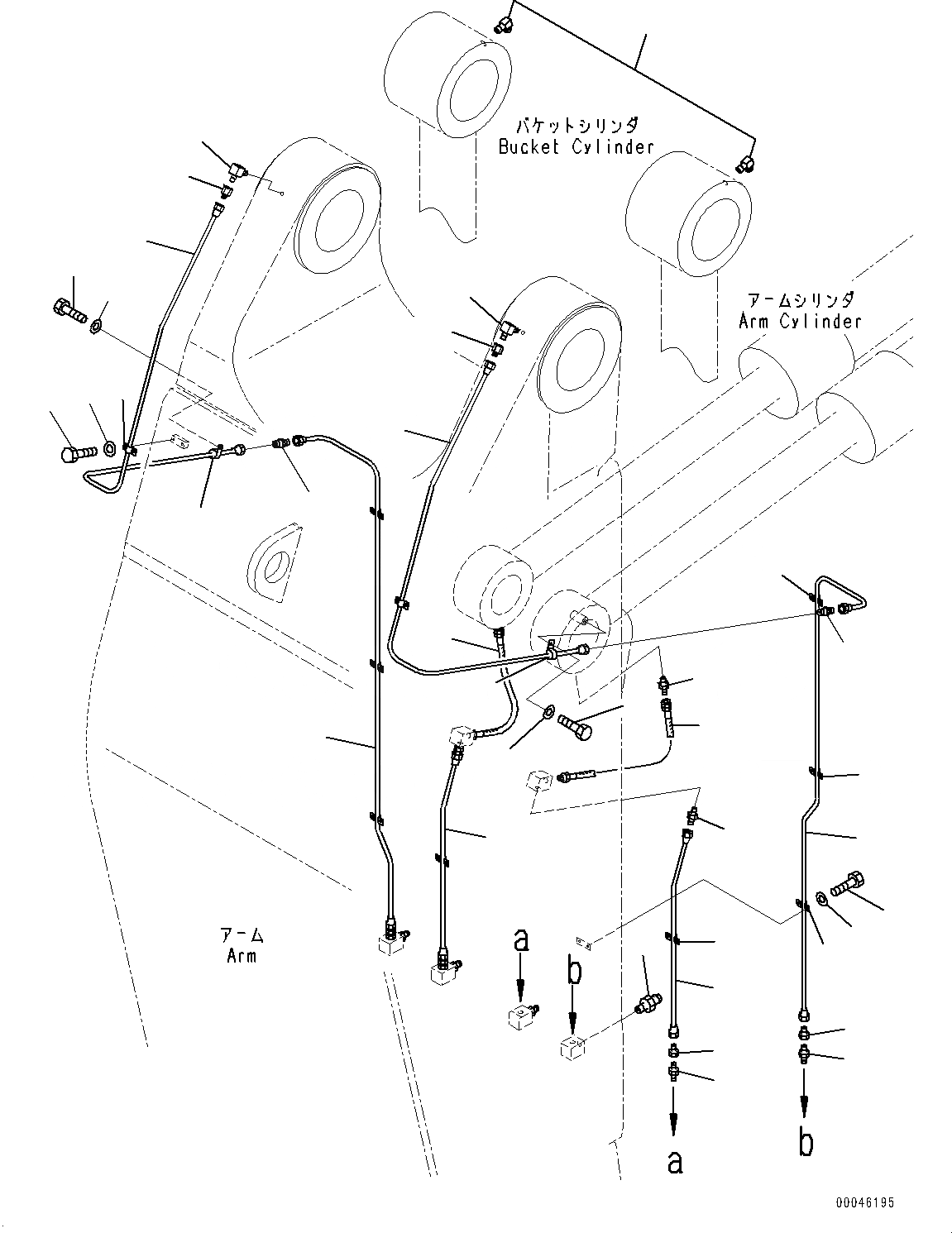 バケットシリンダ
Bucket Cylinder

アームシリンダ
Arm Cylinder

アーム
Arm

a

b

a

b

00046195