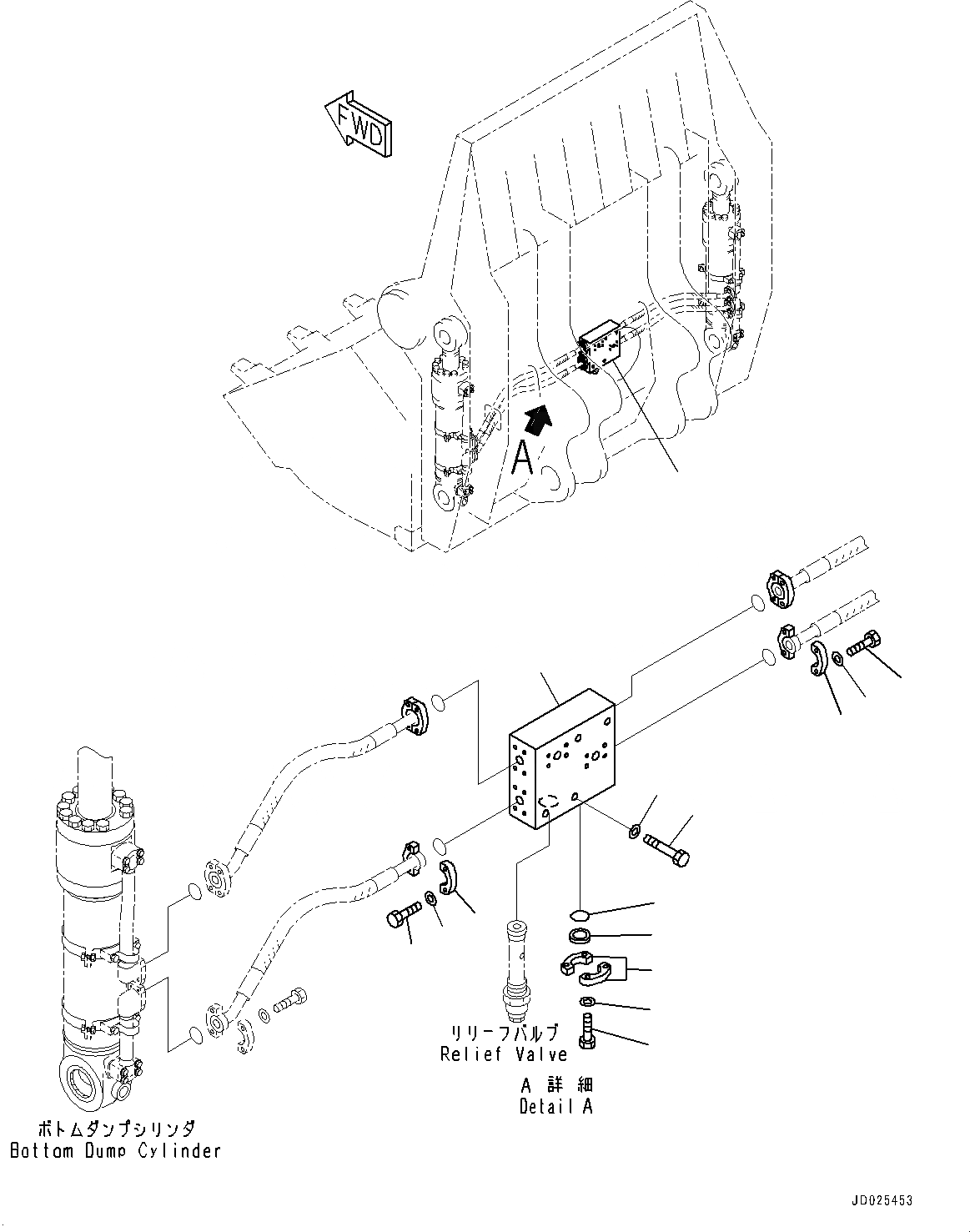 FWD

A

リリーフバルブ
Relief Valve

A 詳 細
Detail A

ボトムダンプシリンダ
Bottom Dump Cylinder

JD025453