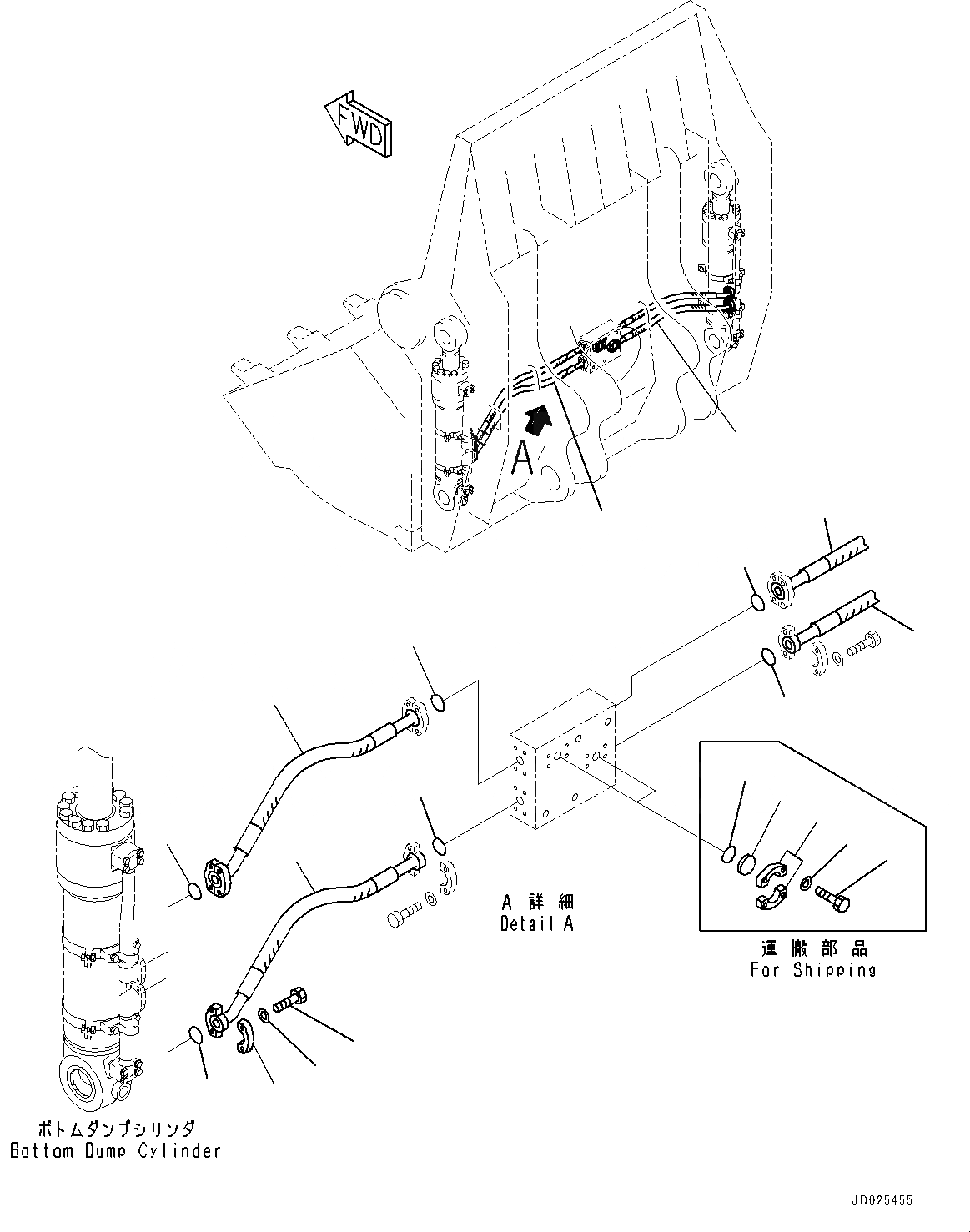 FWD

A

A 詳細
Detail A

運搬部品
For Shipping

ボトムダンプシリンダ
Bottom Dump Cylinder

JD025455