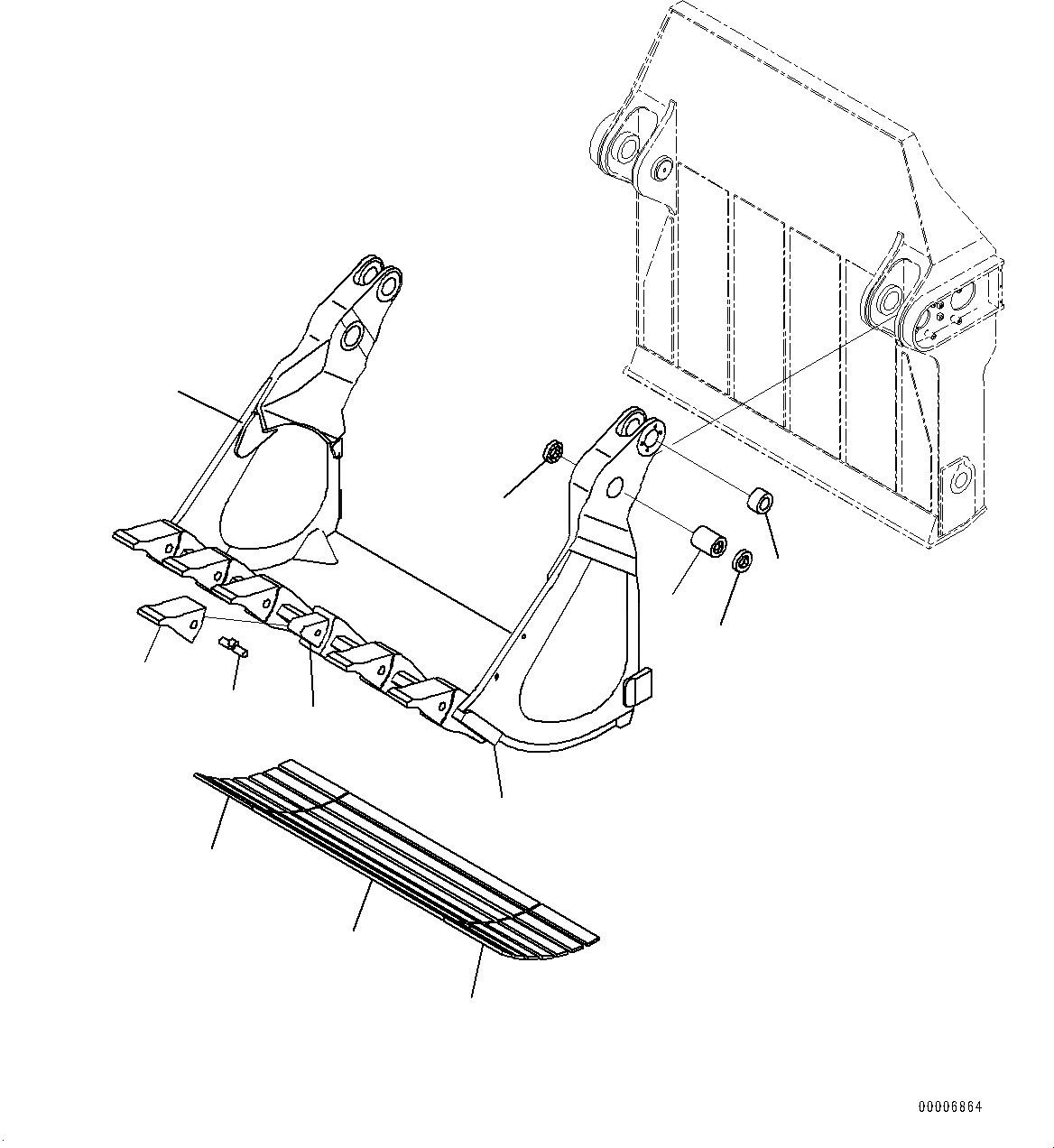 00006864