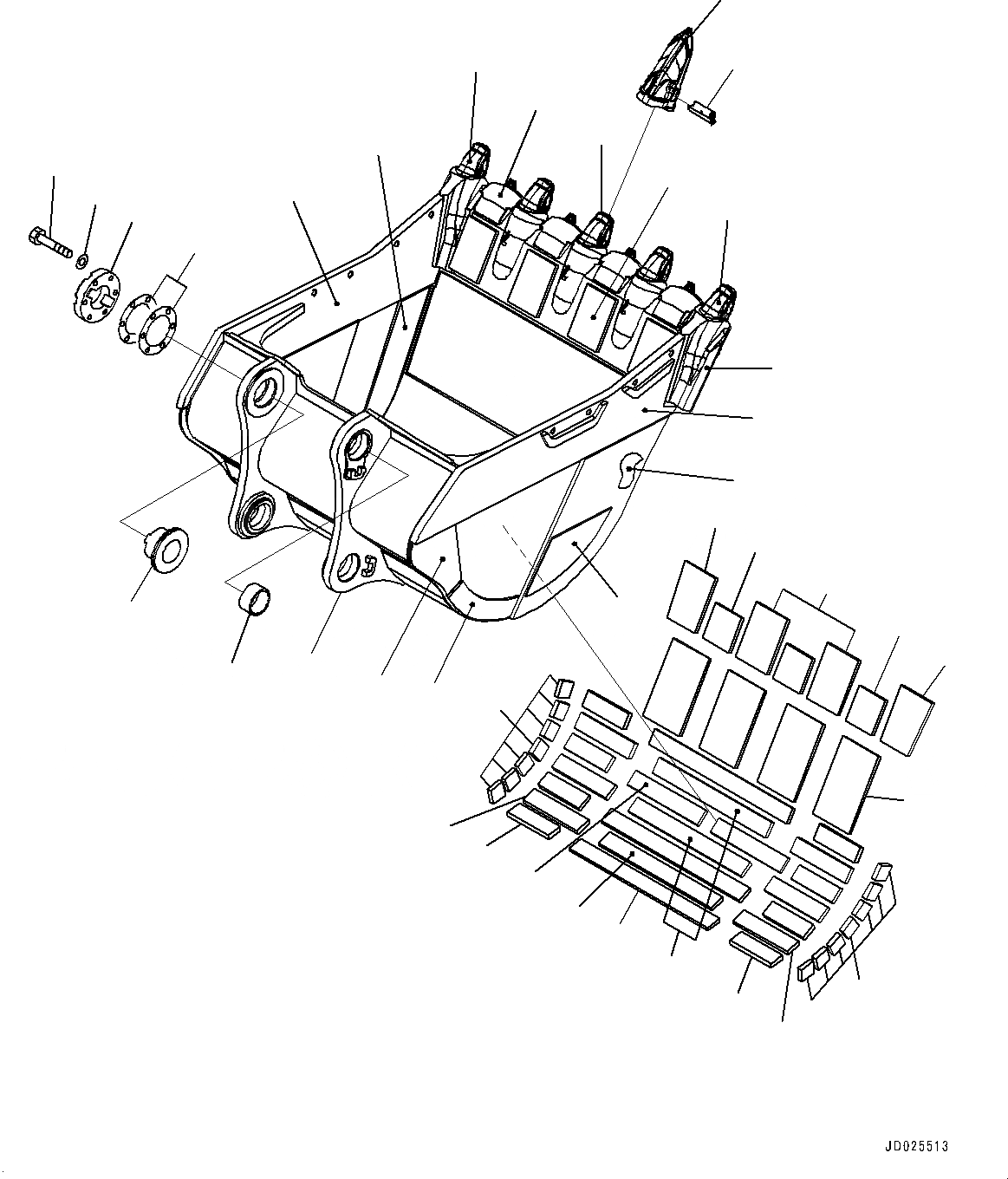 JD025513