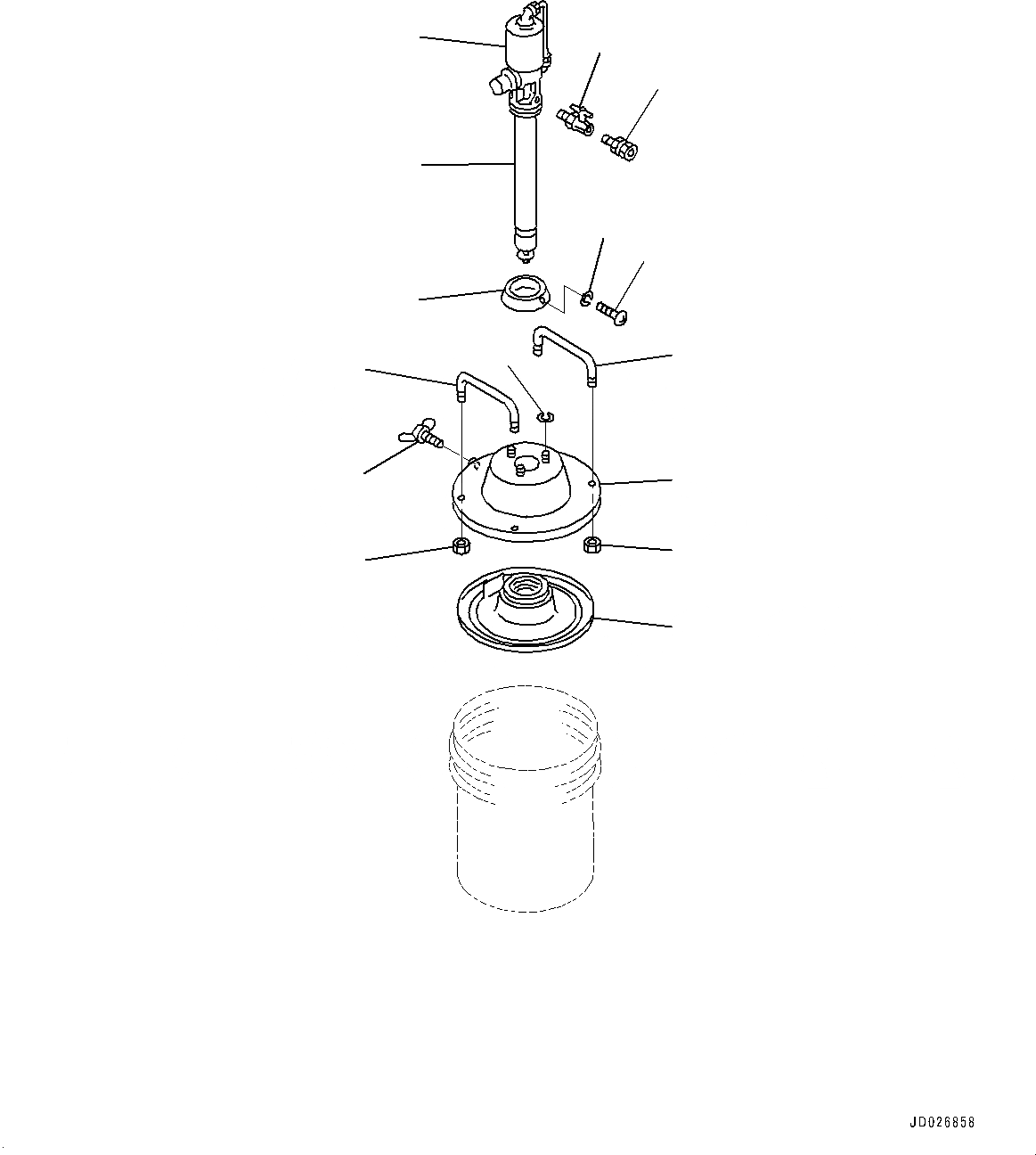 JD026858