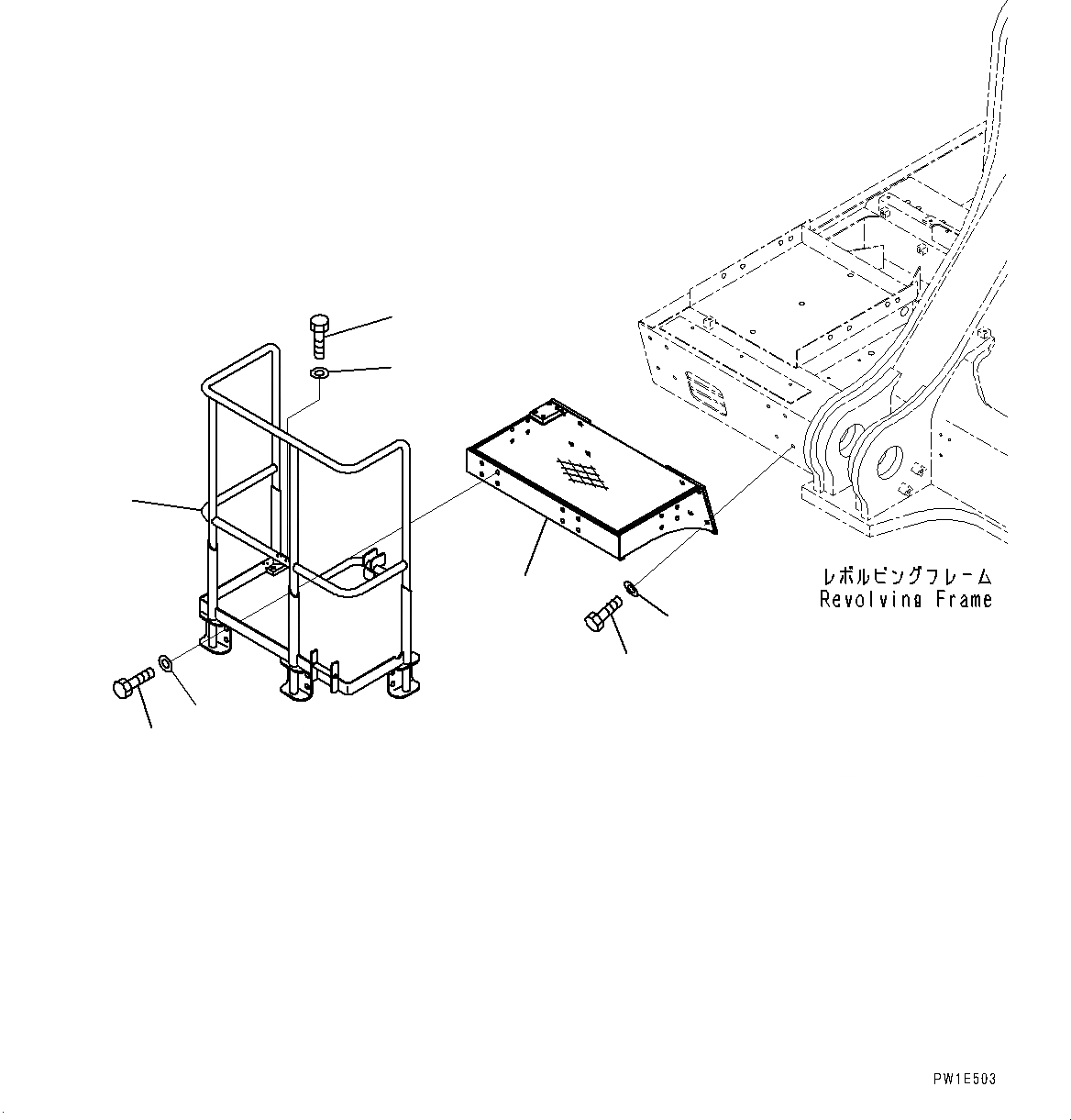 レボルビングフレーム
Revolving Frame

PW1E503