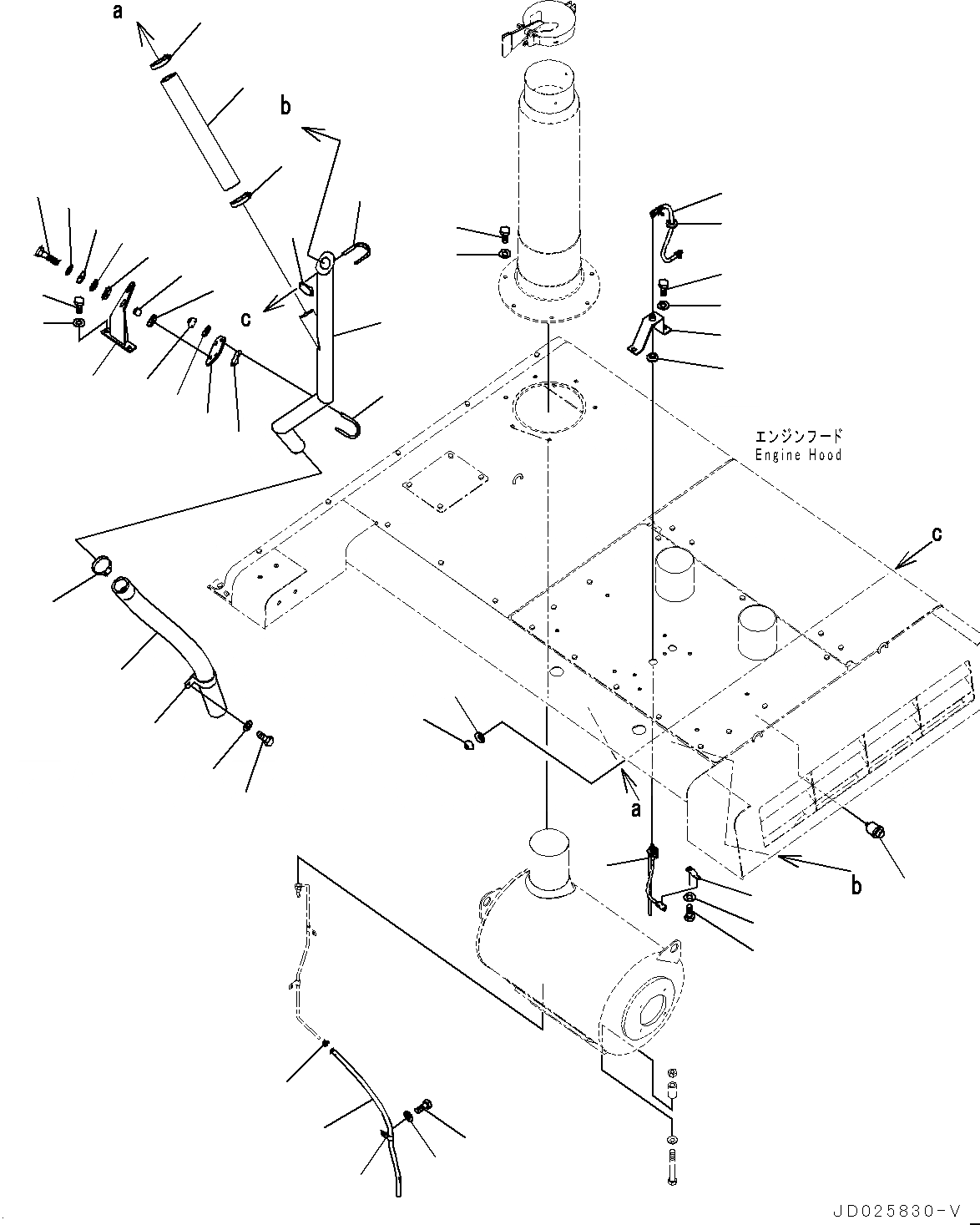 a

b

c

エンジンフード
Engine Hood

c

a

b

JD025830-V