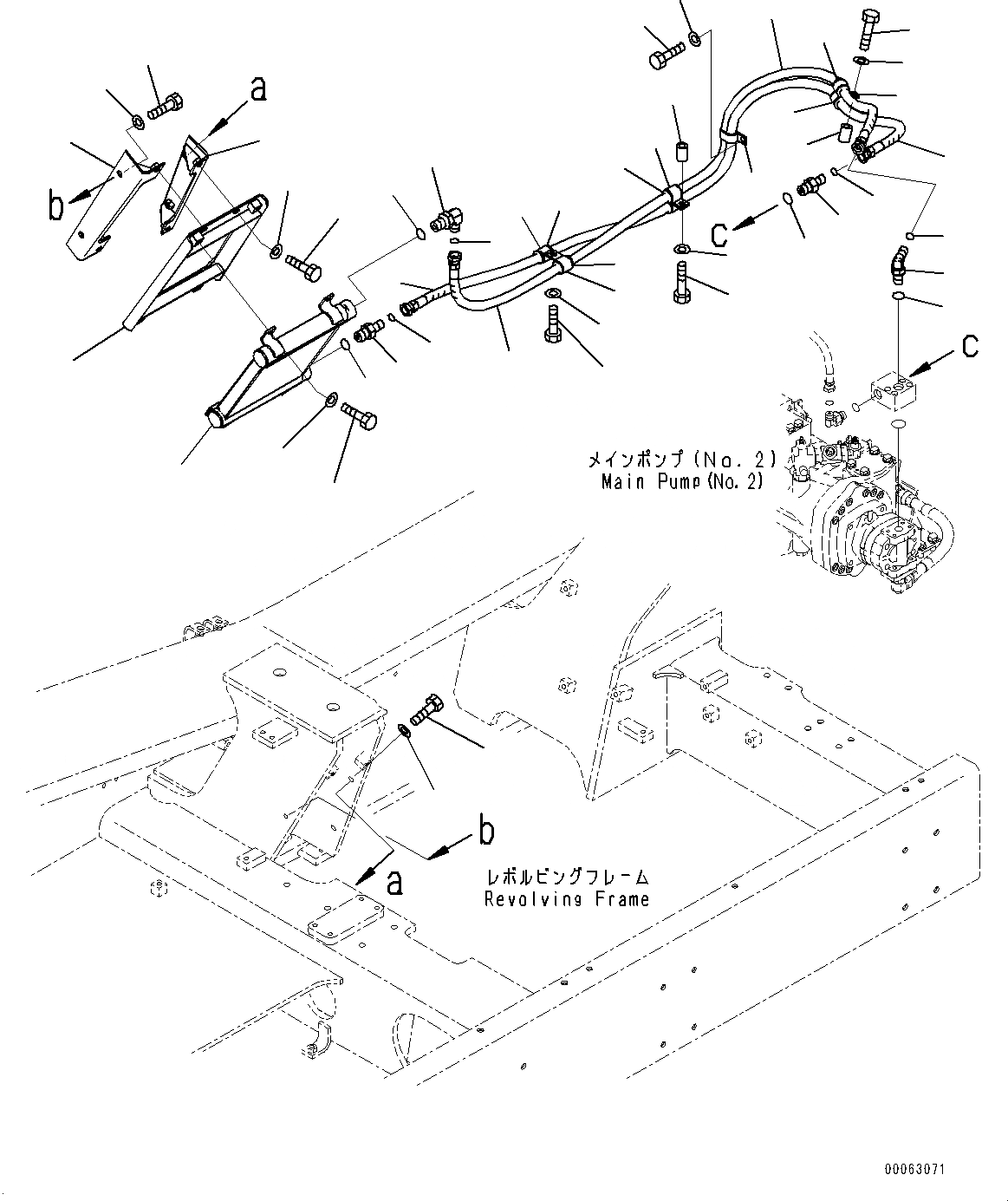 a

b

c

c

メインポンプ(No. 2)
Main Pump(No. 2)

b

a

レボルビングフレーム
Revolving Frame

00063071