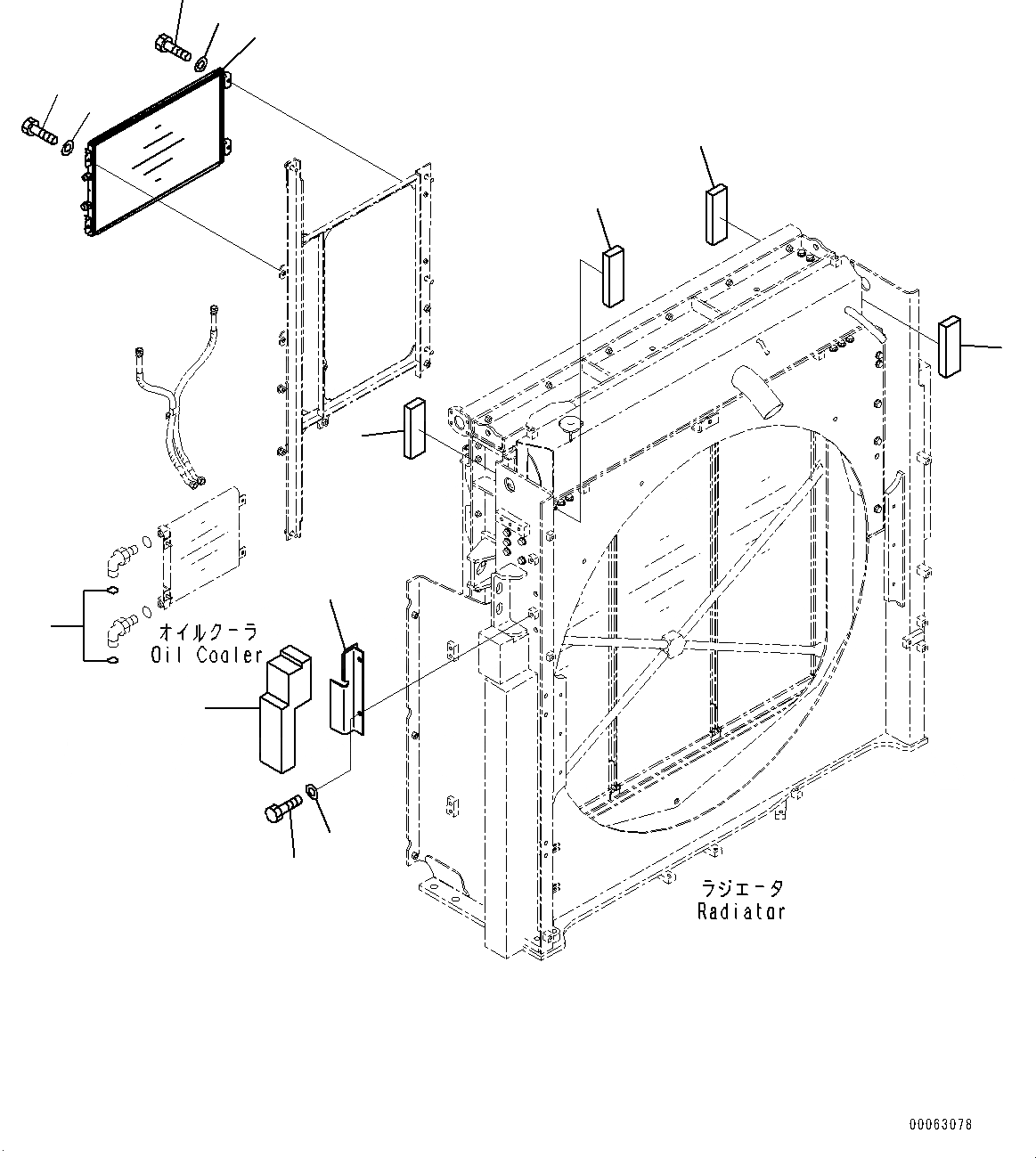 オイルクーラ
Oil Cooler

ラジエータ
Radiator

00063078