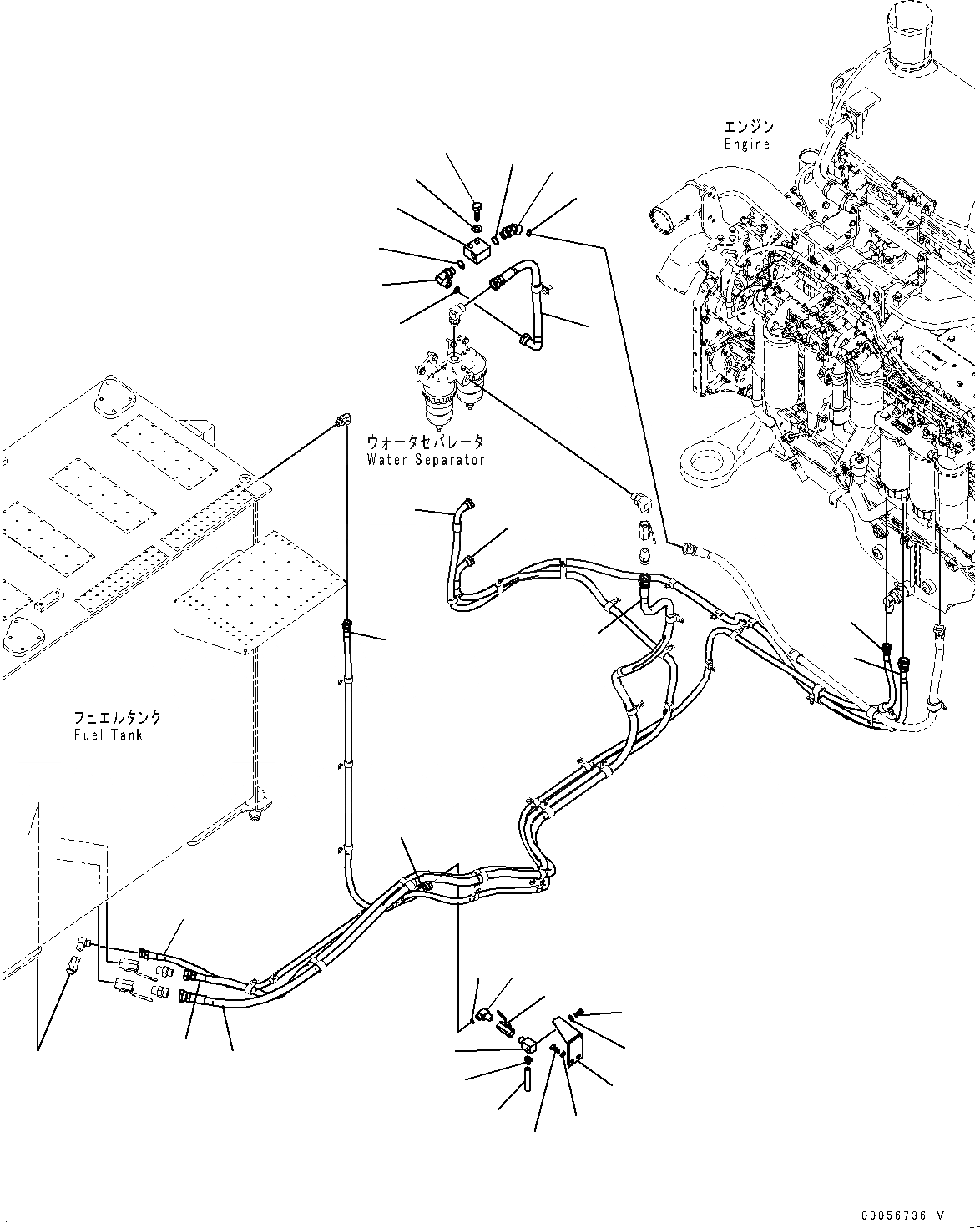 エンジン
Engine

ウォータセパレータ
Water Separator

フュエルタンク
Fuel Tank

00056736-V