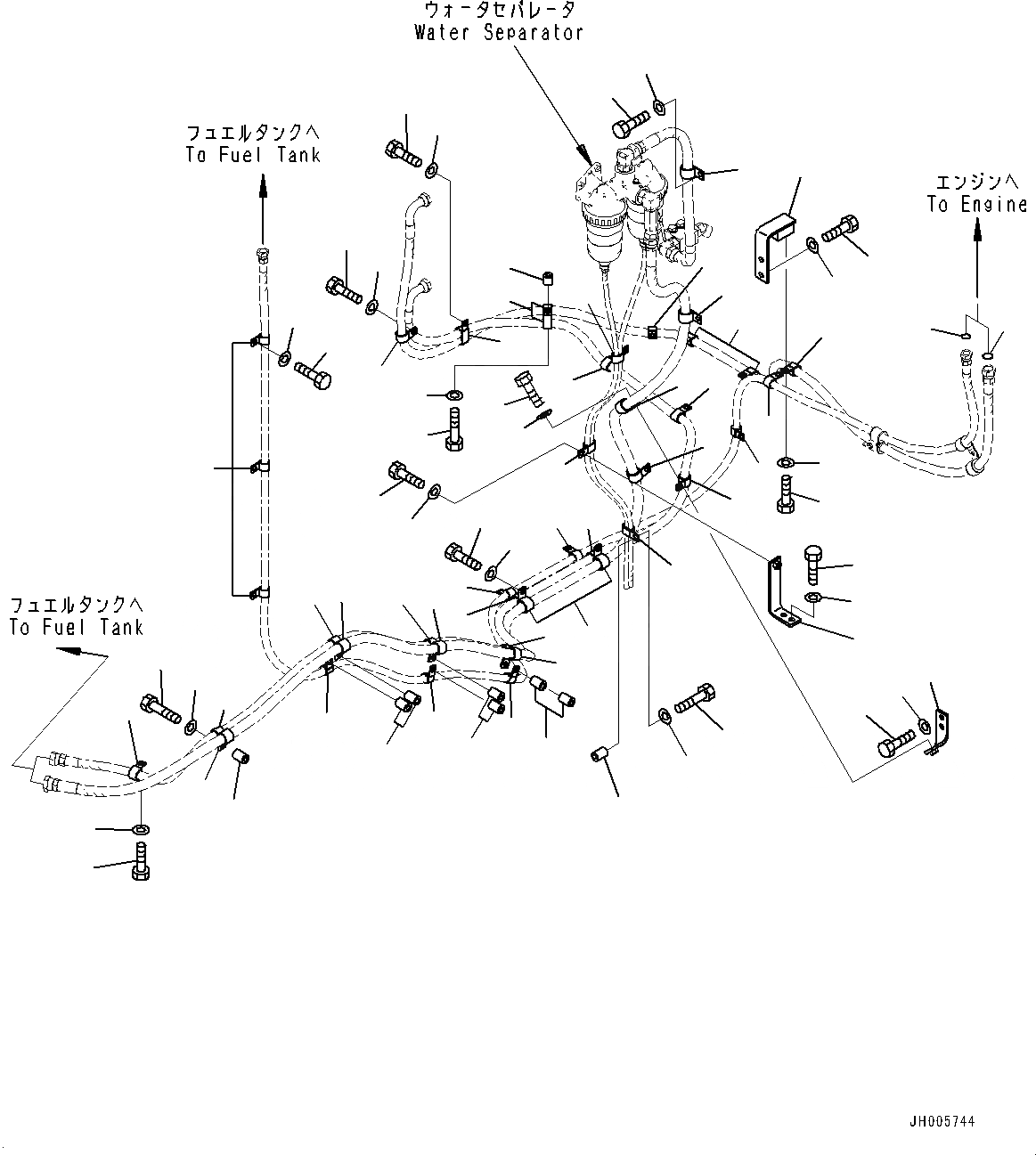 ウォータセパレータ
Water Separator

フュエルタンクへ
To Fuel Tank

エンジンへ
To Engine

フュエルタンクへ
To Fuel Tank

JH005744