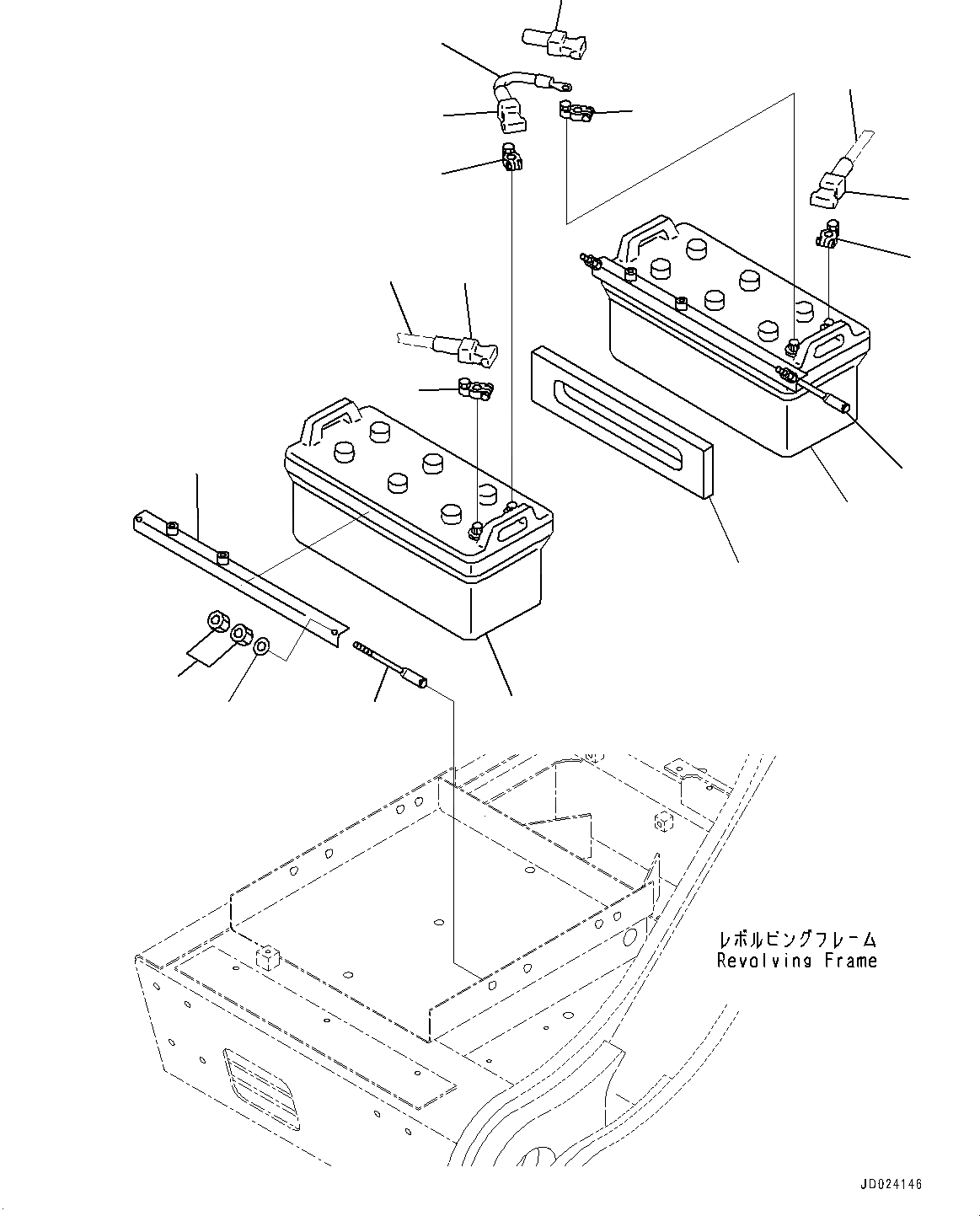 レボルビングフレーム
Revolving Frame

JD024146