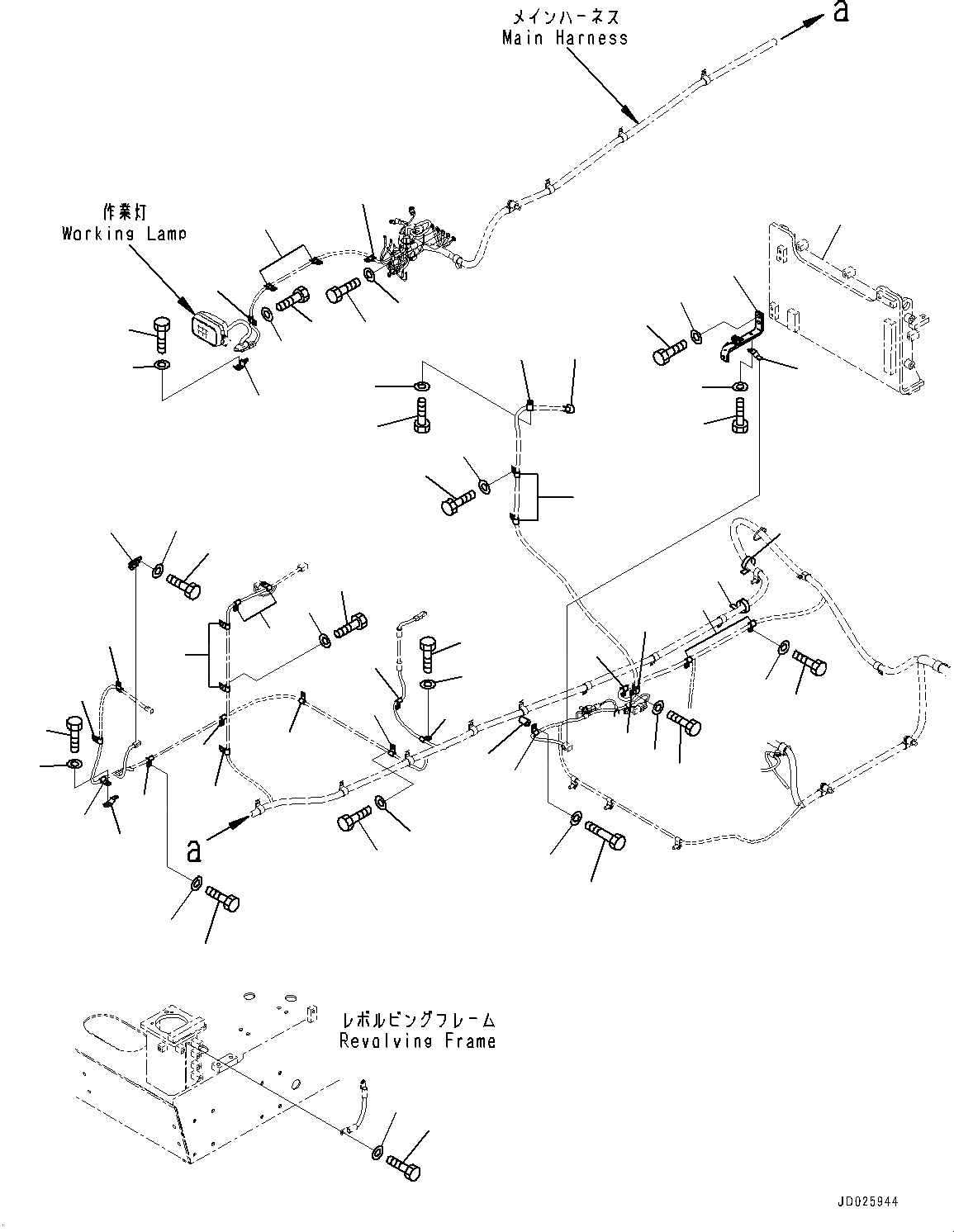 メインハーネス
Main Harness

a

作業灯
Working Lamp

a

レボルビングフレーム
Revolving Frame

JD025944