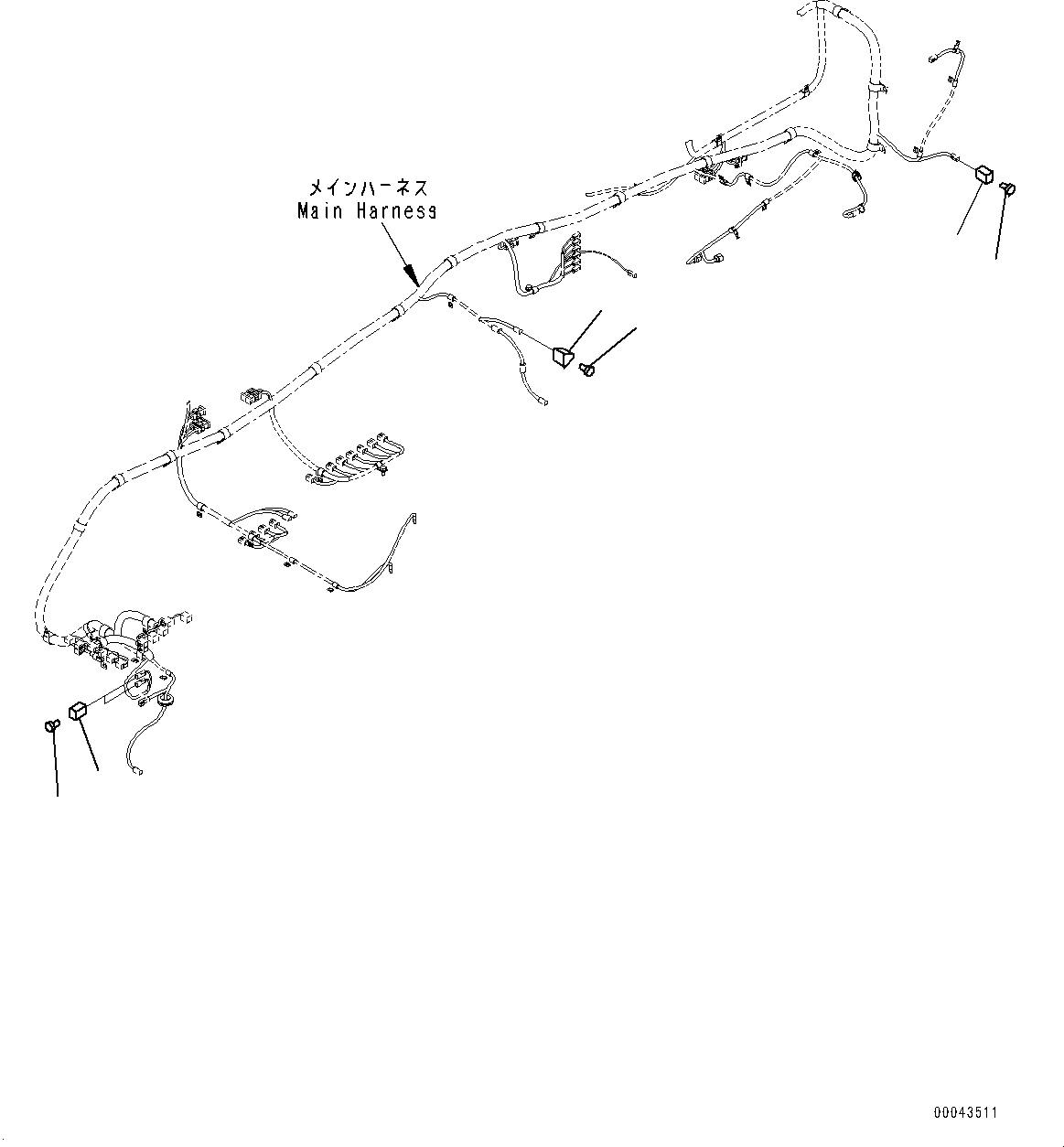 メインハーネス
Main Harness

00043511