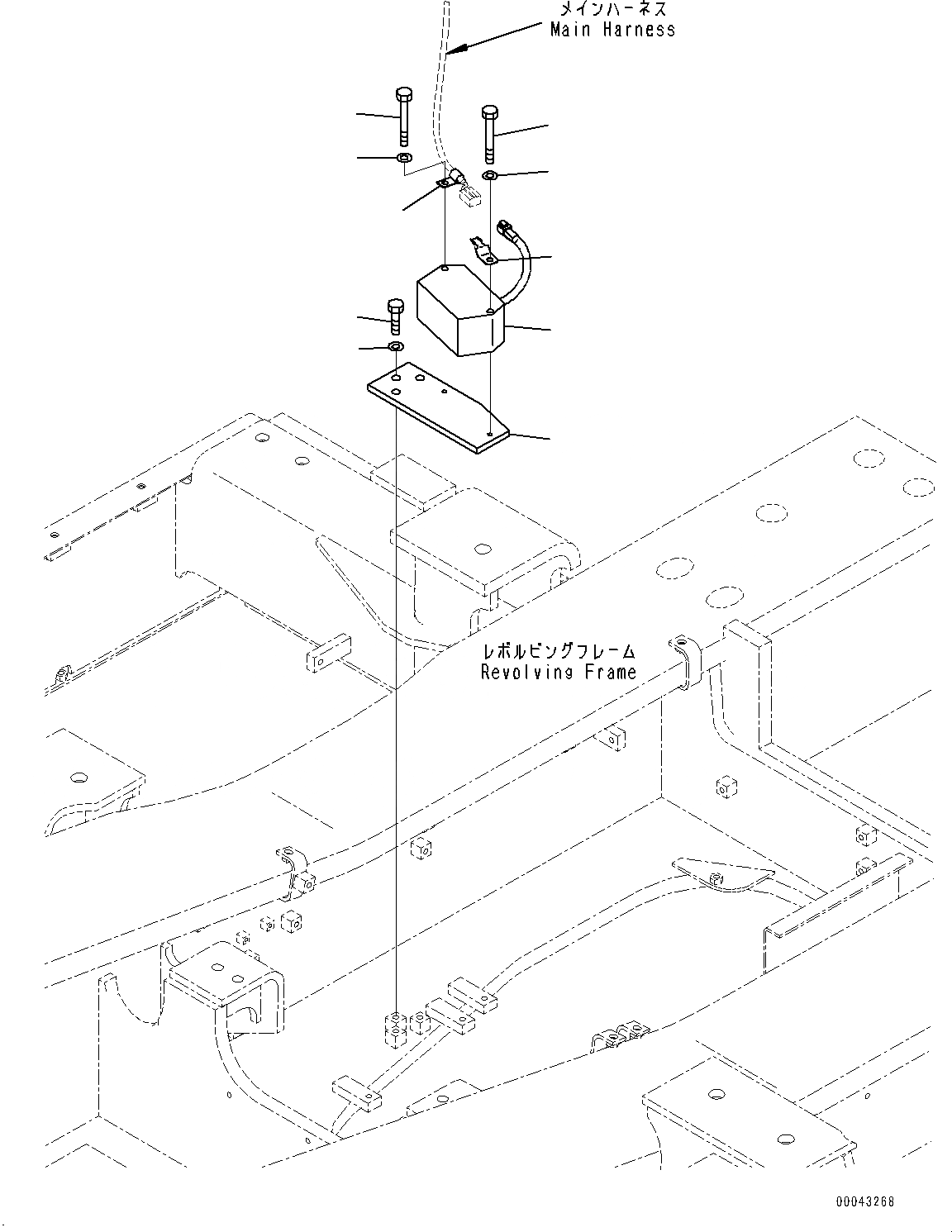 メインハーネス
Main Harness

レボルビングフレーム
Revolving Frame

00043268