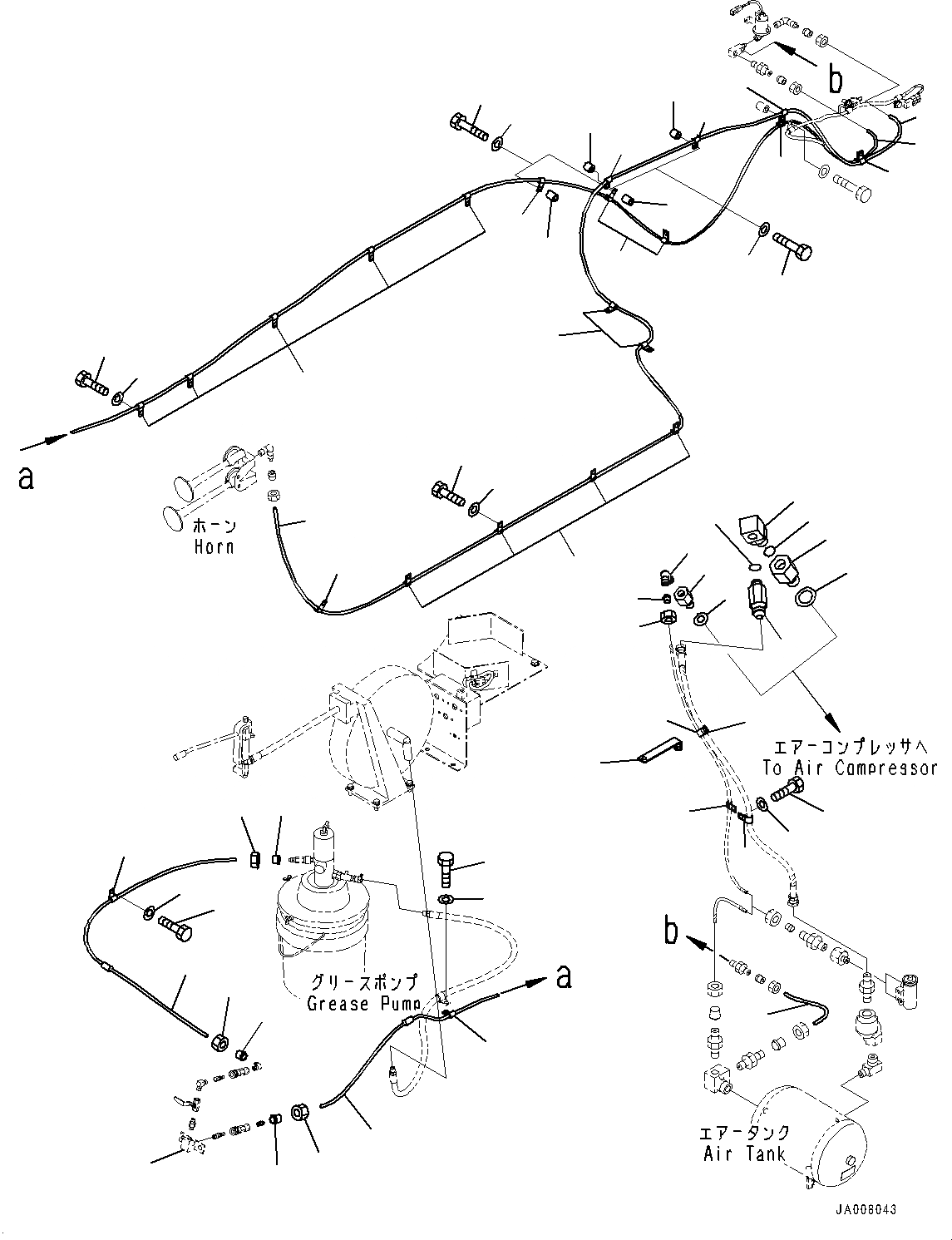 b

a

ホーン
Horn

エアーコンプレッサへ
To Air Compressor

b

グリースポンプ
Grease Pump

a

エアータンク
Air Tank

JA008043