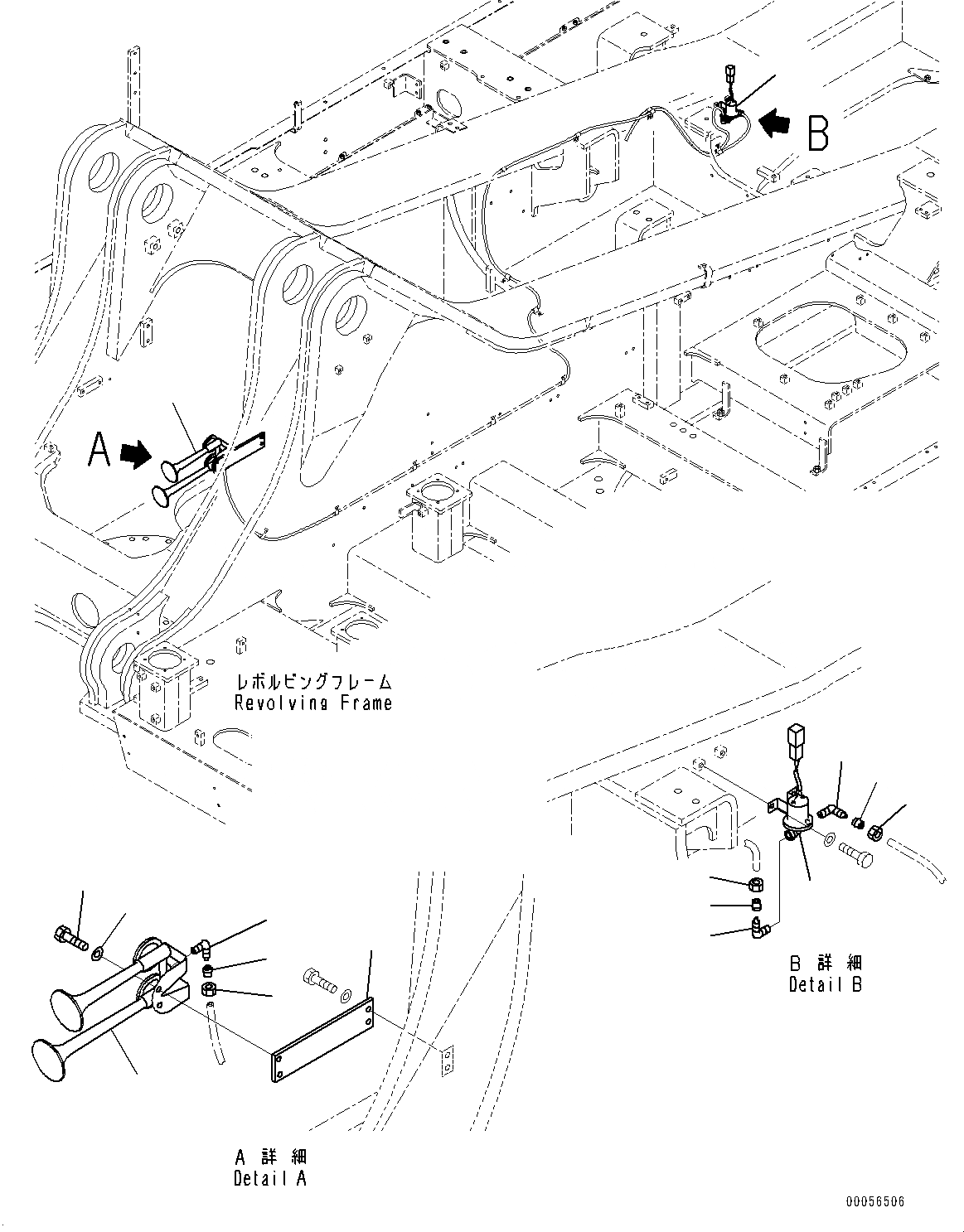 B

A

レボルビングフレーム
Revolving Frame

B 詳 細
Detail B

A 詳 細
Detail A

00056506